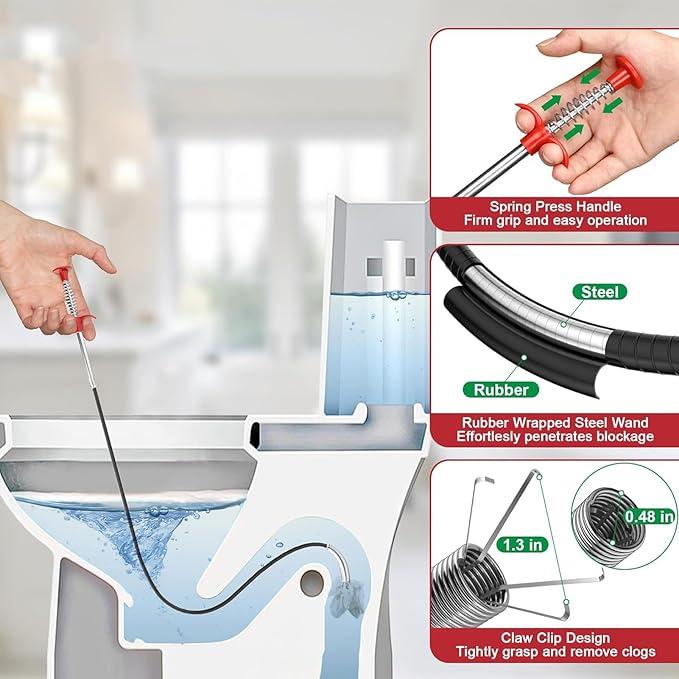 Spring Press Handle
Firm grip and easy operation

Steel

Rubber

Rubber Wrapped Steel Wand
Effortlesly penetrates blockage

1.3 in

0.48 in

Claw Clip Design
Tightly grasp and remove clogs