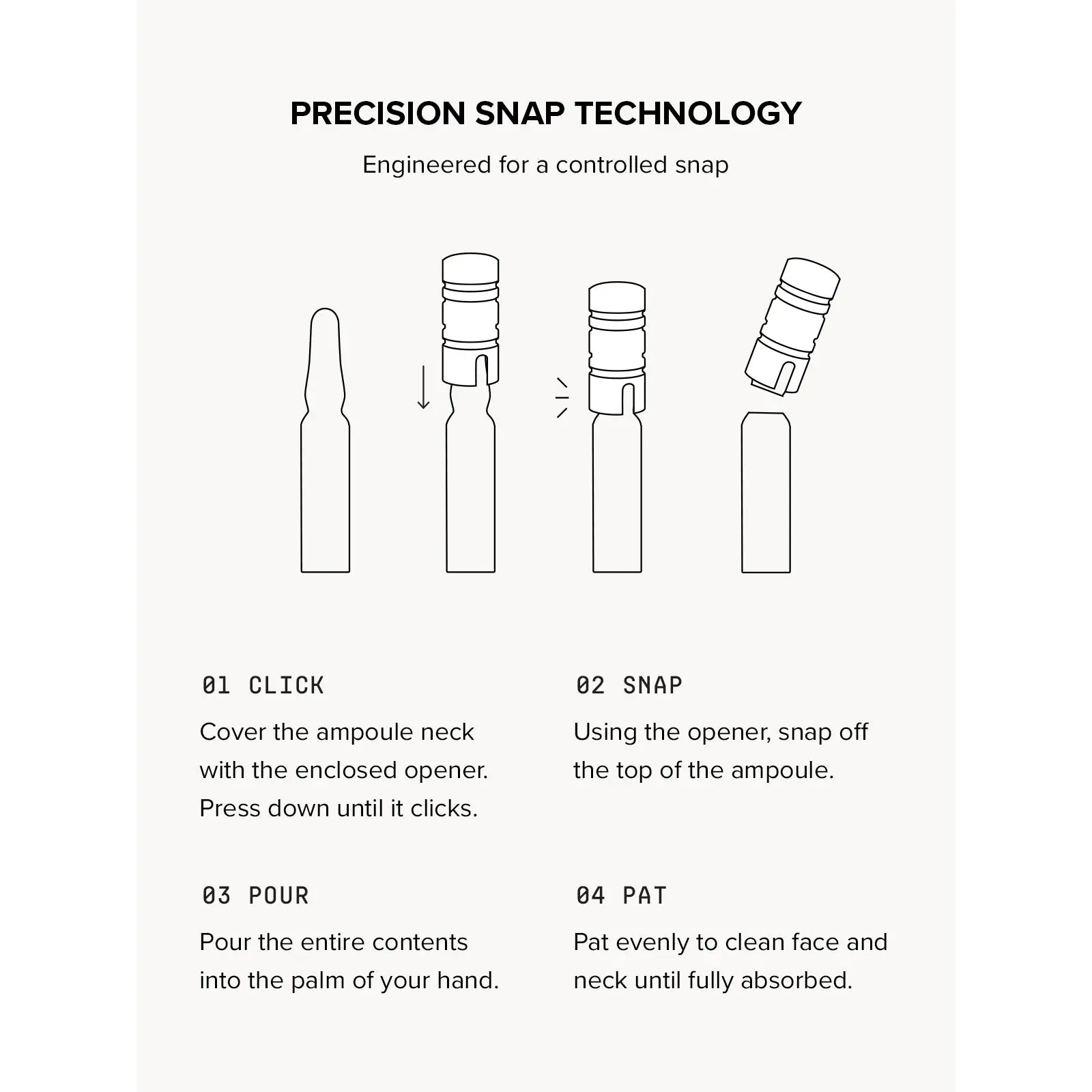 PRECISION SNAP TECHNOLOGY

Engineered for a controlled snap

01 CLICK

Cover the ampoule neck with the enclosed opener. Press down until it clicks.

02 SNAP

Using the opener, snap off the top of the ampoule.

03 POUR

Pour the entire contents into the palm of your hand.

04 PAT

Pat evenly to clean face and neck until fully absorbed.