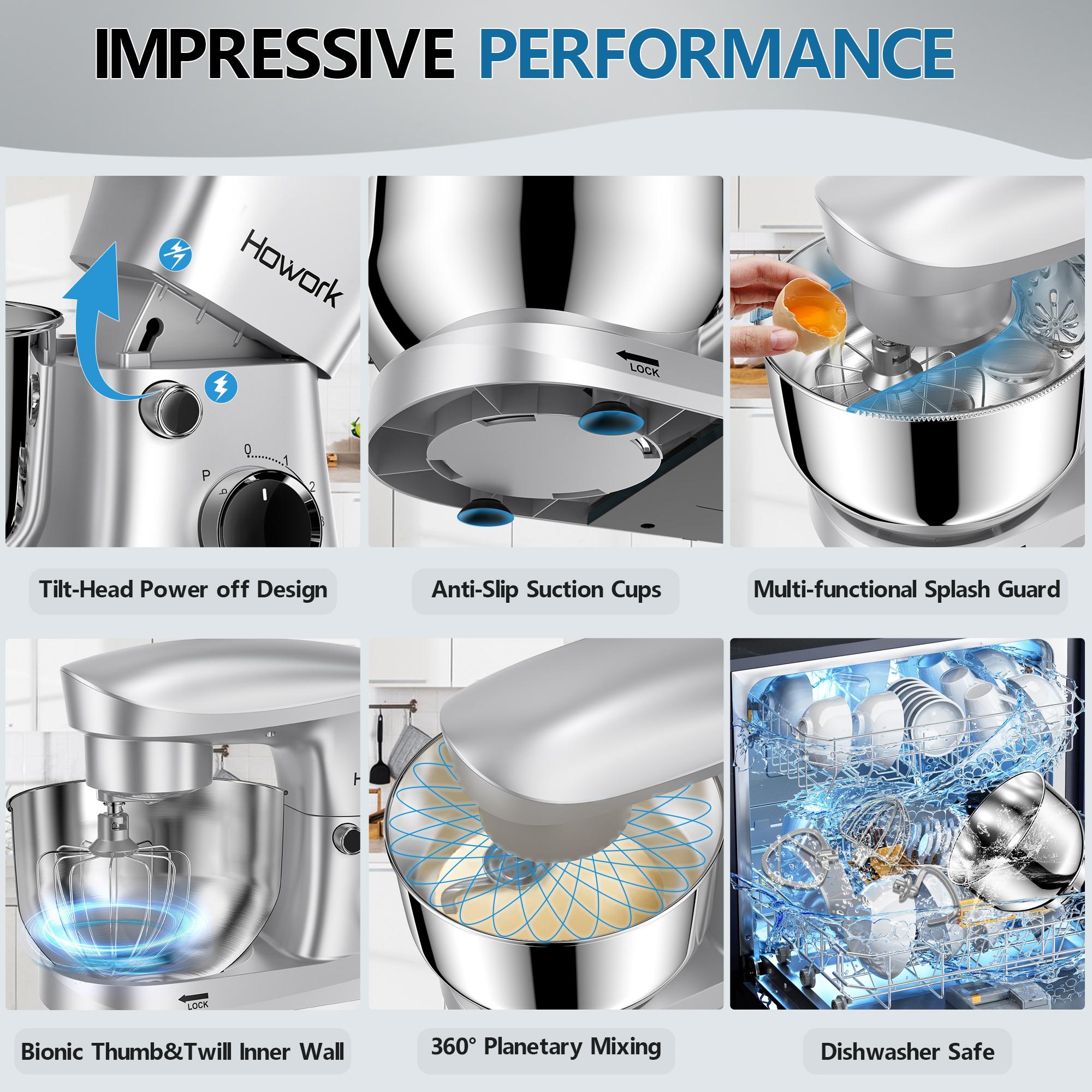 IMPRESSIVE PERFORMANCE

Howork

0 1 2 3 P

LOCK

Tilt-Head Power off Design

Anti-Slip Suction Cups

Multi-functional Splash Guard

LOCK

Bionic Thumb&Twill Inner Wall

360° Planetary Mixing

Dishwasher Safe