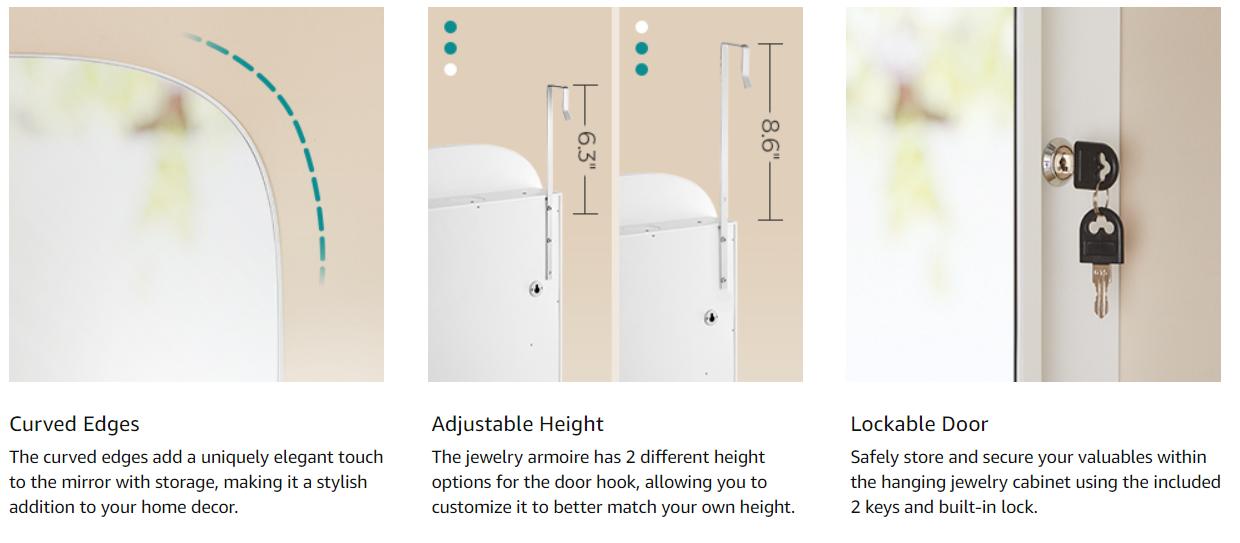 Curved Edges

The curved edges add a uniquely elegant touch to the mirror with storage, making it a stylish addition to your home decor.

6.3"

8.6"

Adjustable Height

The jewelry armoire has 2 different height options for the door hook, allowing you to customize it to better match your own height.

Lockable Door

Safely store and secure your valuables within the hanging jewelry cabinet using the included 2 keys and built-in lock.