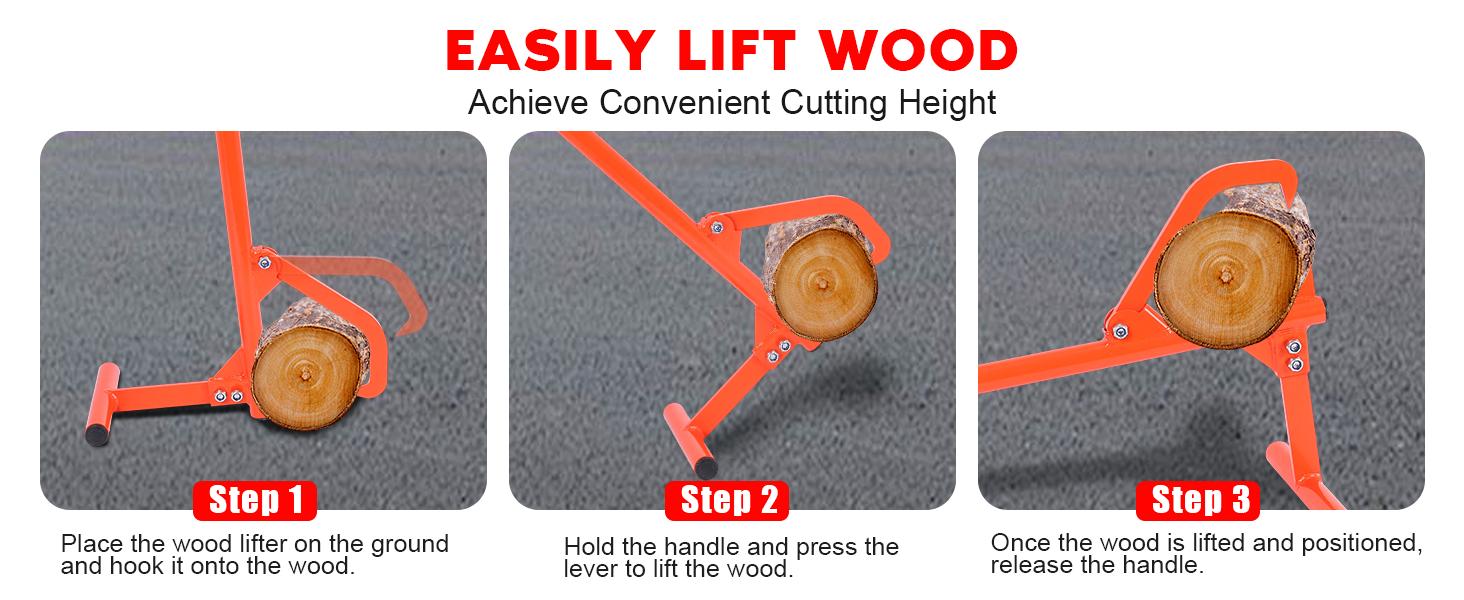 EASILY LIFT WOOD
Achieve Convenient Cutting Height

Step 1
Place the wood lifter on the ground and hook it onto the wood.

Step 2
Hold the handle and press the lever to lift the wood.

Step 3
Once the wood is lifted and positioned, release the handle.