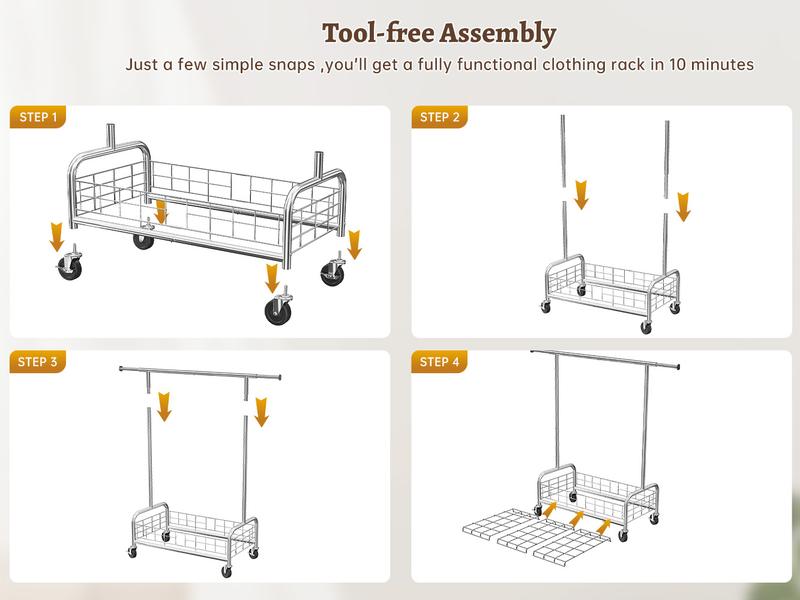 Tool-free Assembly

Just a few simple snaps ,you'll get a fully functional clothing rack in 10 minutes

STEP 1

STEP 2

STEP 3

STEP 4