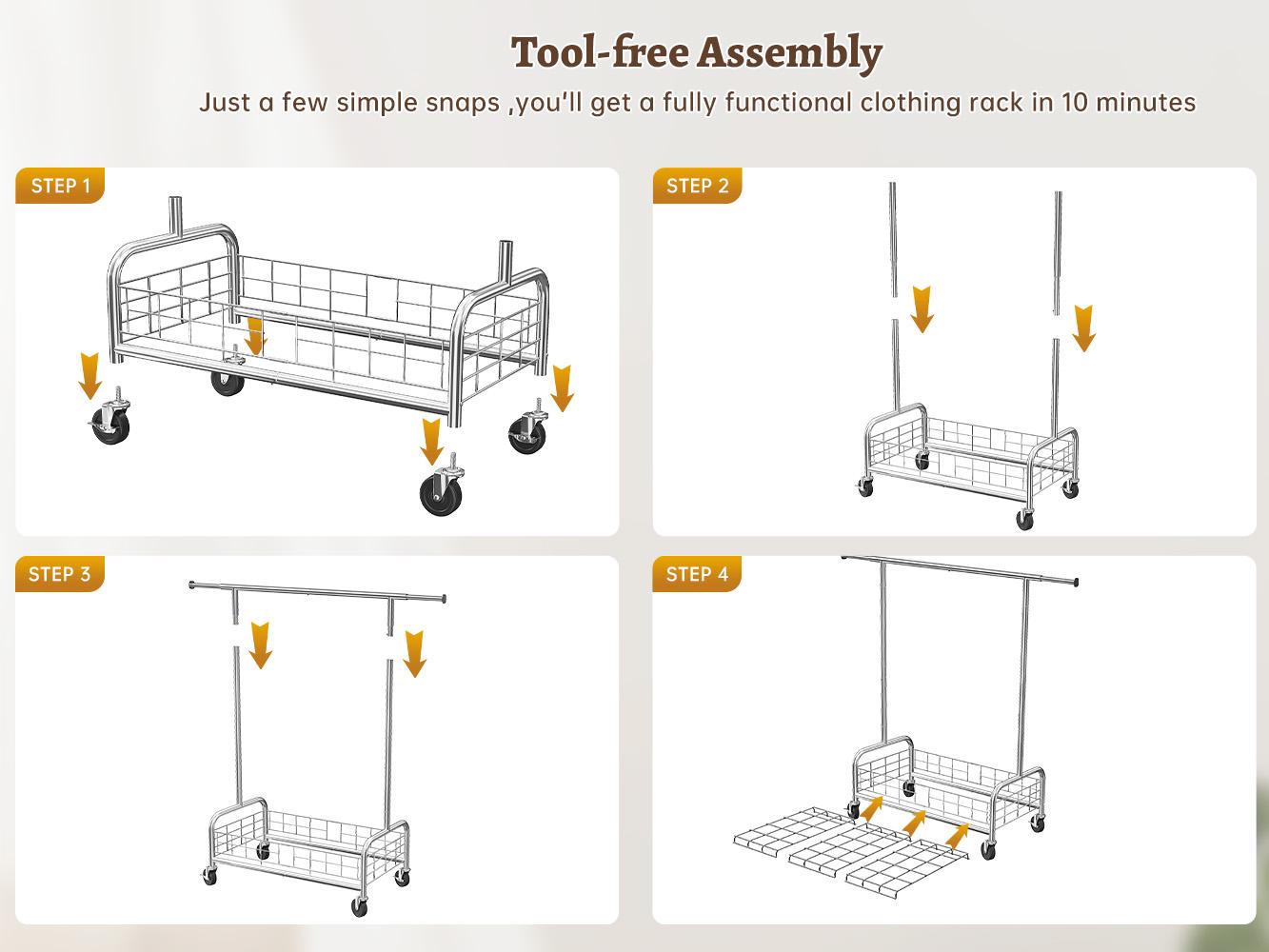 Tool-free Assembly

Just a few simple snaps ,you'll get a fully functional clothing rack in 10 minutes

STEP 1

STEP 2

STEP 3

STEP 4