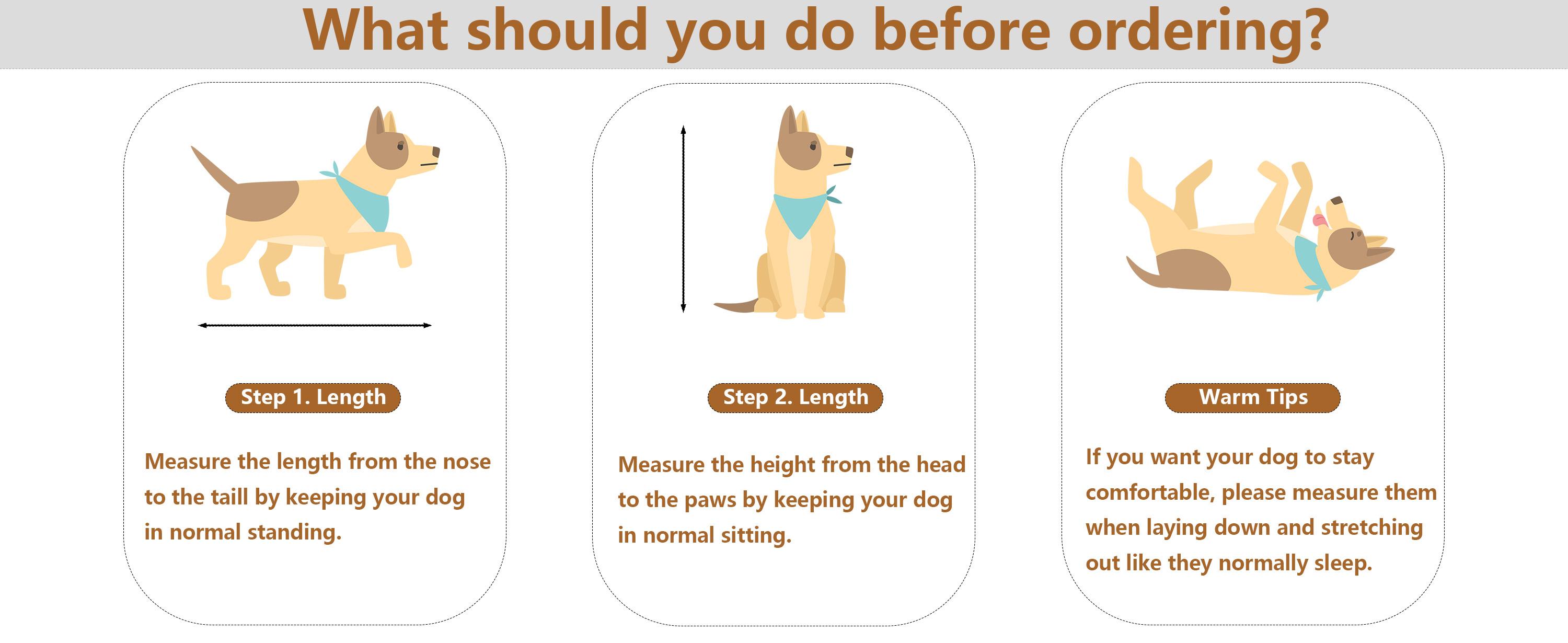 What should you do before ordering?

Step 1. Length

Measure the length from the nose to the taill by keeping your dog in normal standing.

Step 2. Length

Measure the height from the head to the paws by keeping your dog in normal sitting.

Warm Tips

If you want your dog to stay comfortable, please measure them when laying down and stretching out like they normally sleep.