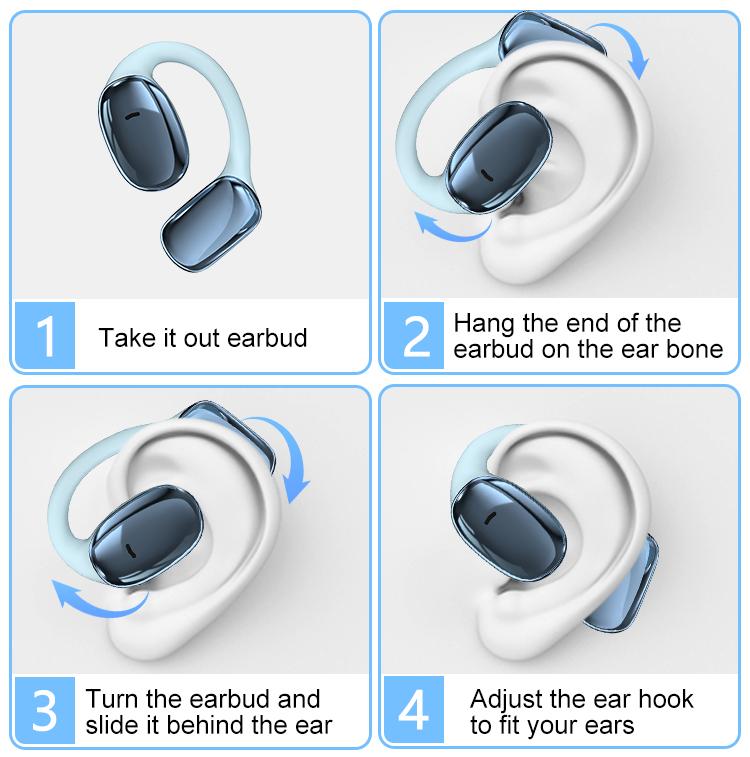 1 Take it out earbud

2 Hang the end of the earbud on the ear bone

3 Turn the earbud and slide it behind the ear

4 Adjust the ear hook to fit your ears