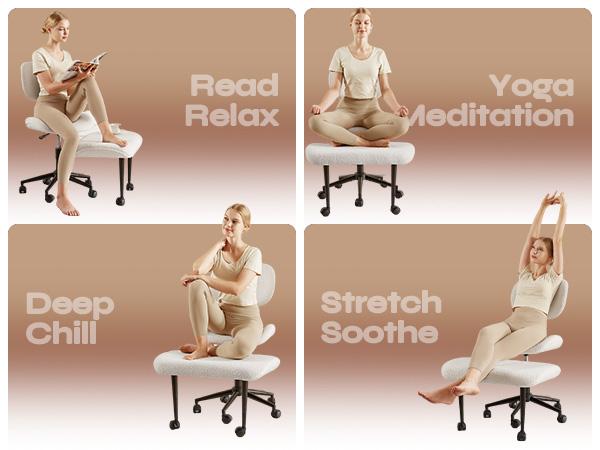 Read
Relax

Yoga
Meditation

Deep
Chill

Stretch
Soothe