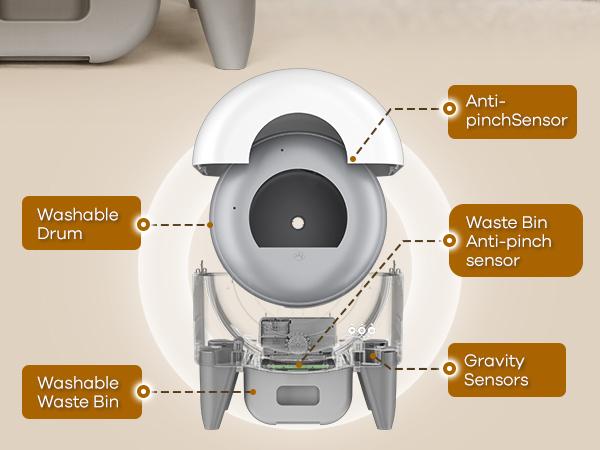 Anti-pinchSensor

Washable Drum

Waste Bin Anti-pinch sensor

Gravity Sensors

Washable Waste Bin