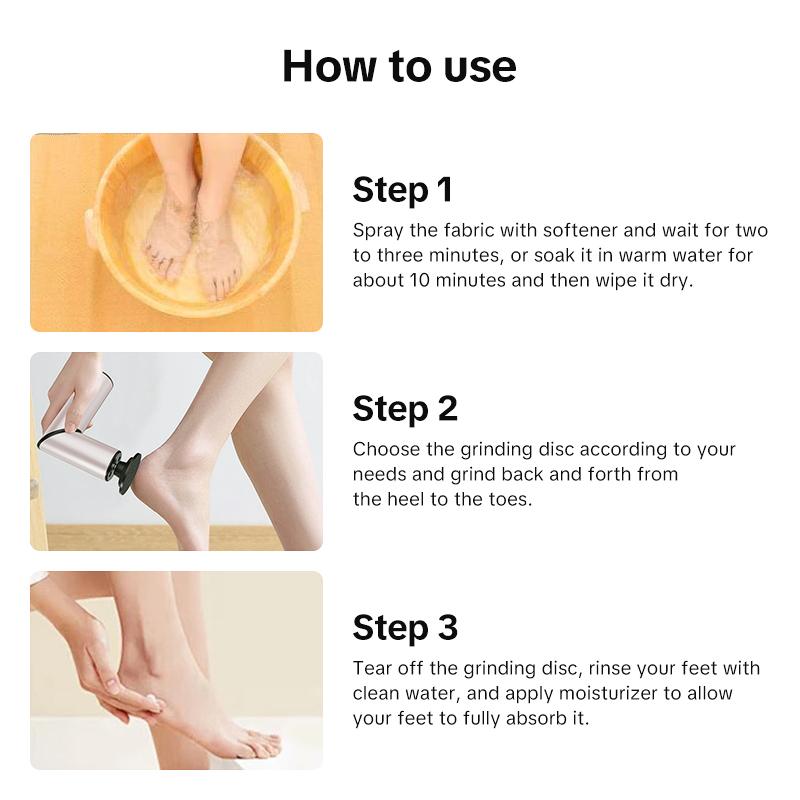 How to use

Step 1

Spray the fabric with softener and wait for two to three minutes, or soak it in warm water for about 10 minutes and then wipe it dry.

Step 2

Choose the grinding disc according to your needs and grind back and forth from the heel to the toes.

Step 3

Tear off the grinding disc, rinse your feet with clean water, and apply moisturizer to allow your feet to fully absorb it.