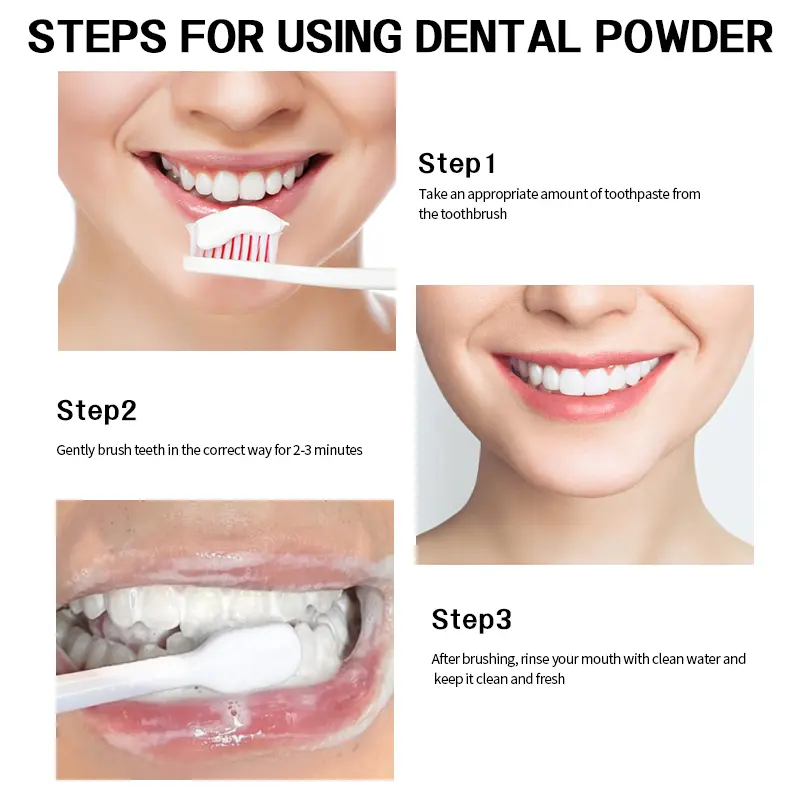 STEPS FOR USING DENTAL POWDER

Step1

Take an appropriate amount of toothpaste from the toothbrush

Step2

Gently brush teeth in the correct way for 2-3 minutes

Step3

After brushing, rinse your mouth with clean water and keep it clean and fresh