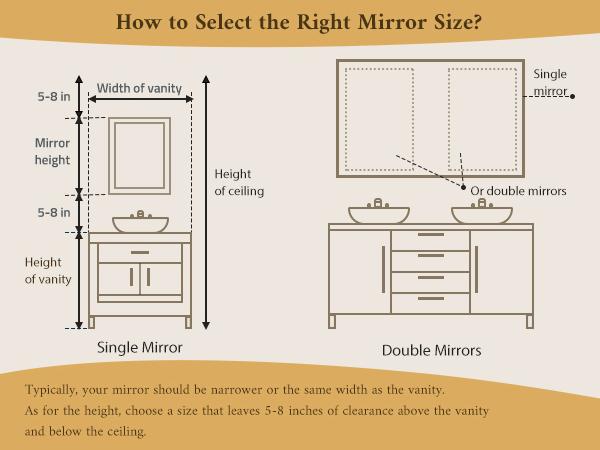 How to Select the Right Mirror Size?

5-8 in

Width of vanity

Mirror height

5-8 in

Height of vanity

Height of ceiling

Single Mirror

Single mirror

Or double mirrors

Double Mirrors

Typically, your mirror should be narrower or the same width as the vanity.
As for the height, choose a size that leaves 5-8 inches of clearance above the vanity and below the ceiling.