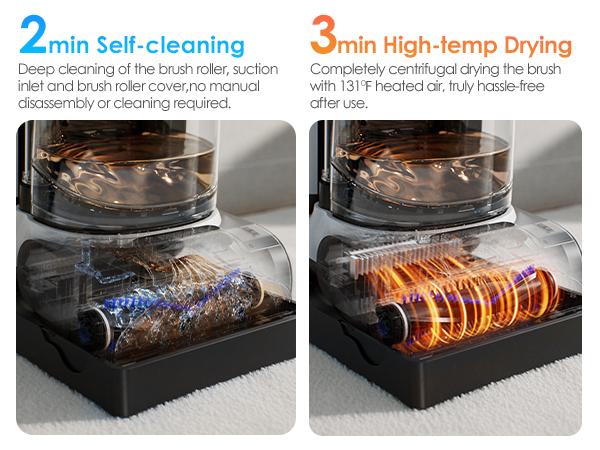 2min Self-cleaning
Deep cleaning of the brush roller, suction inlet and brush roller cover,no manual disassembly or cleaning required.

3min High-temp Drying
Completely centrifugal drying the brush with 131°F heated air, truly hassle-free after use.