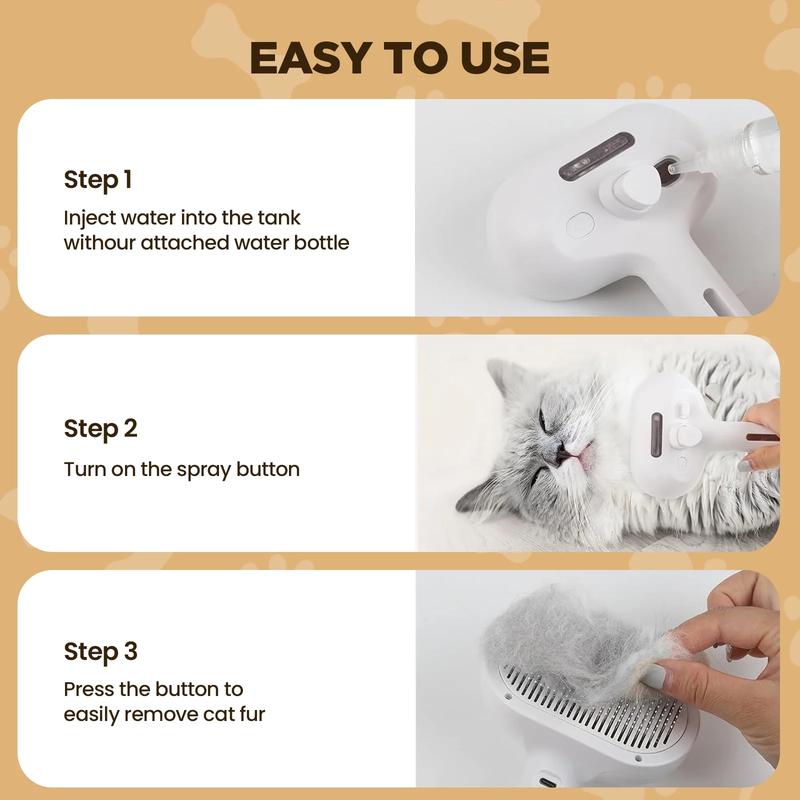 EASY TO USE

Step 1
Inject water into the tank withour attached water bottle

Step 2
Turn on the spray button

Step 3
Press the button to easily remove cat fur