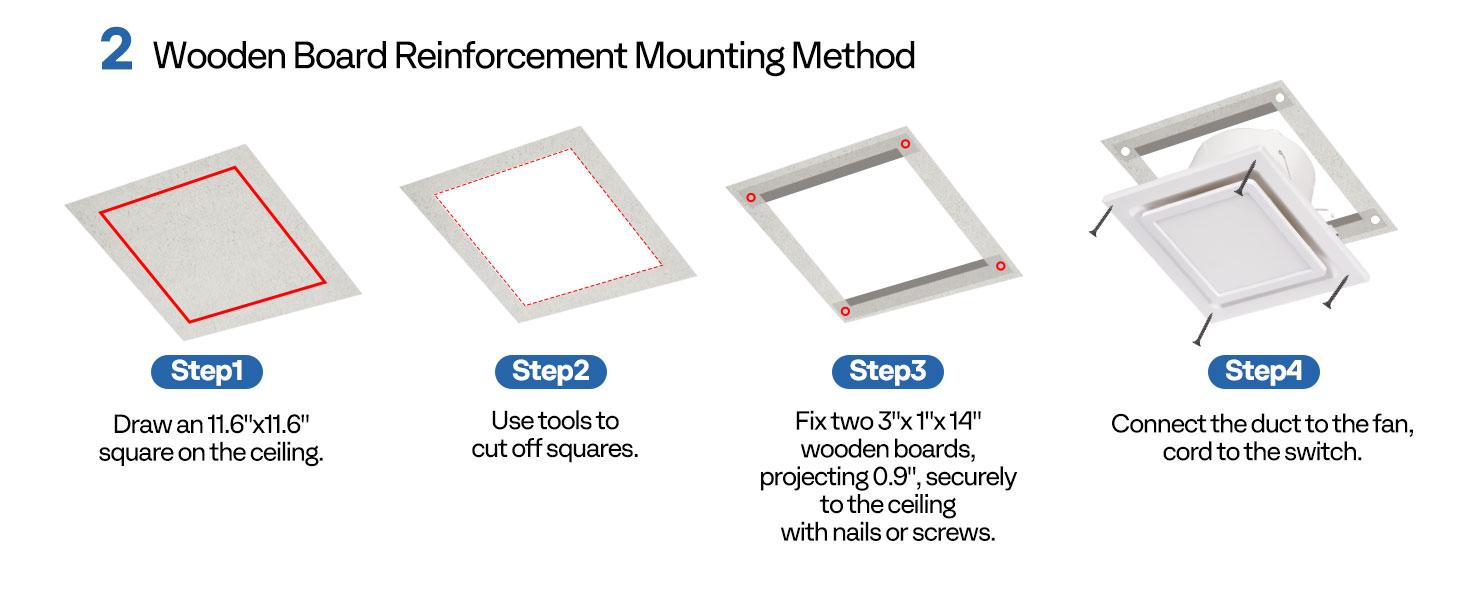 2 Wooden Board Reinforcement Mounting Method

Step1

Draw an 11.6"x11.6" square on the ceiling.

Step2

Use tools to cut off squares.

Step3

Fix two 3"x 1"x 14" wooden boards, projecting 0.9", securely to the ceiling with nails or screws.

Step4

Connect the duct to the fan, cord to the switch.