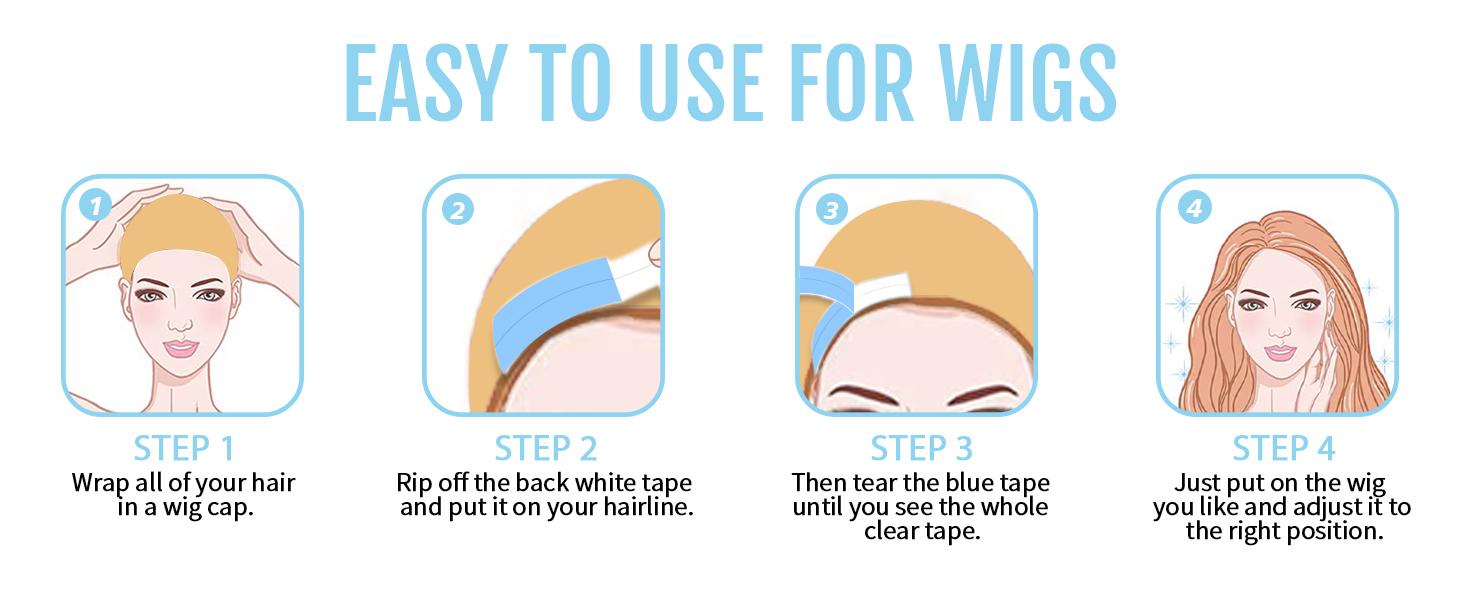 EASY TO USE FOR WIGS

1

STEP 1
Wrap all of your hair in a wig cap.

2

STEP 2
Rip off the back white tape and put it on your hairline.

3

STEP 3
Then tear the blue tape until you see the whole clear tape.

4

STEP 4
Just put on the wig you like and adjust it to the right position.