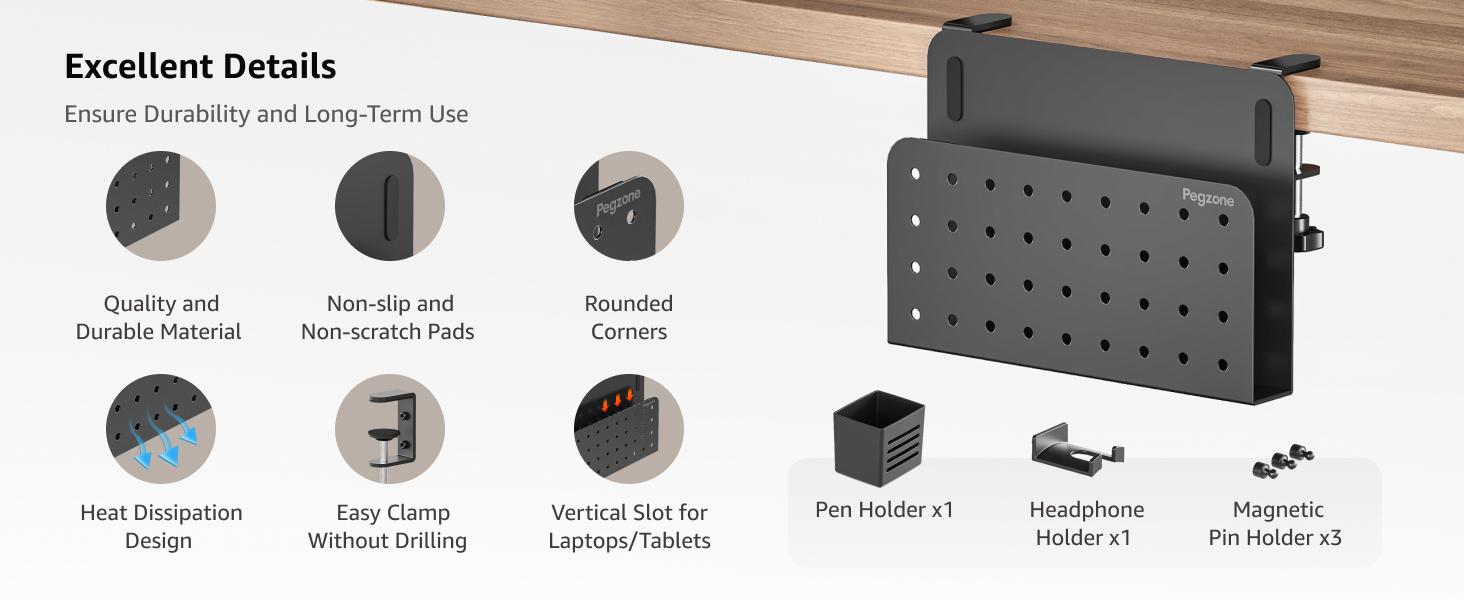 Excellent Details

Ensure Durability and Long-Term Use

Pegzone

Quality and Durable Material

Non-slip and Non-scratch Pads

Rounded Corners

Heat Dissipation Design

Easy Clamp Without Drilling

Vertical Slot for Laptops/Tablets

Pegzone

Pen Holder x1

Headphone Holder x1

Magnetic Pin Holder x3