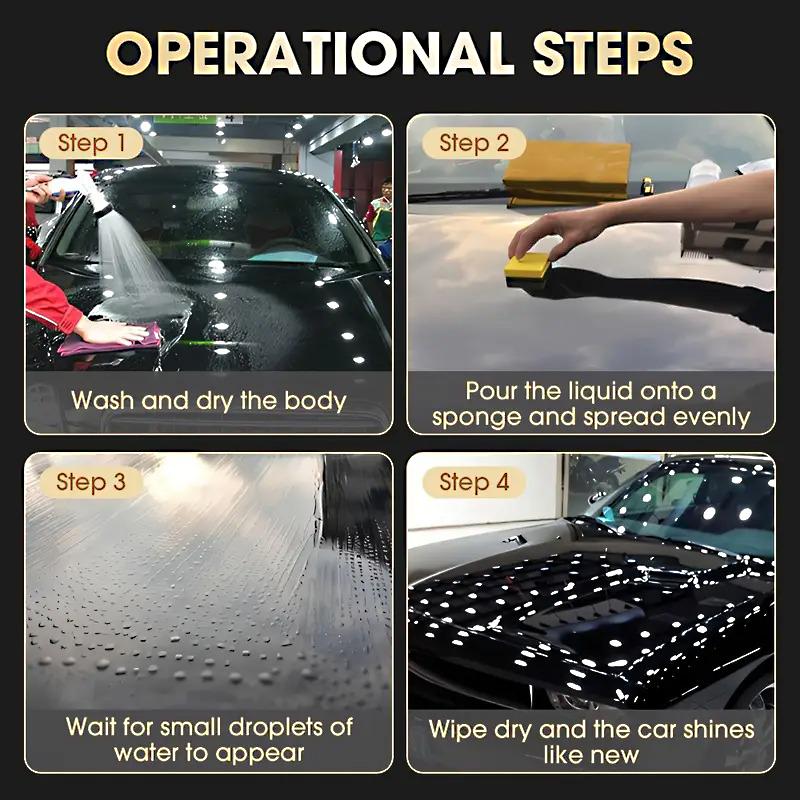 OPERATIONAL STEPS

Step 1

Wash and dry the body

Step 2

Pour the liquid onto a sponge and spread evenly

Step 3

Wait for small droplets of water to appear

Step 4

Wipe dry and the car shines like new