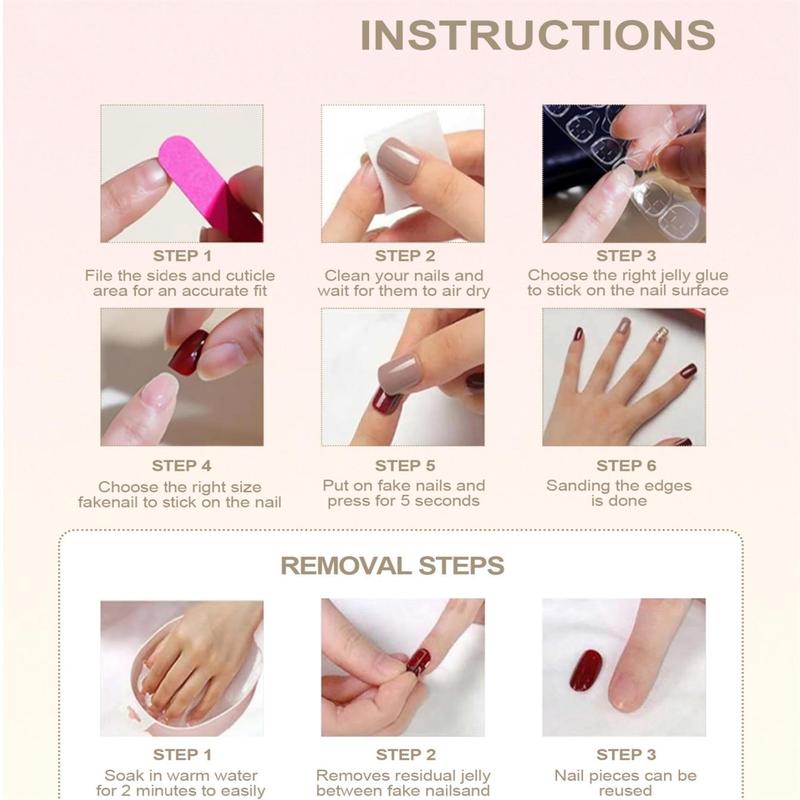 INSTRUCTIONS

STEP 1
File the sides and cuticle area for an accurate fit

STEP 2
Clean your nails and wait for them to air dry

STEP 3
Choose the right jelly glue to stick on the nail surface

STEP 4
Choose the right size fakenail to stick on the nail

STEP 5
Put on fake nails and press for 5 seconds

STEP 6
Sanding the edges is done

REMOVAL STEPS

STEP 1
Soak in warm water for 2 minutes to easily

STEP 2
Removes residual jelly between fake nailsand

STEP 3
Nail pieces can be reused