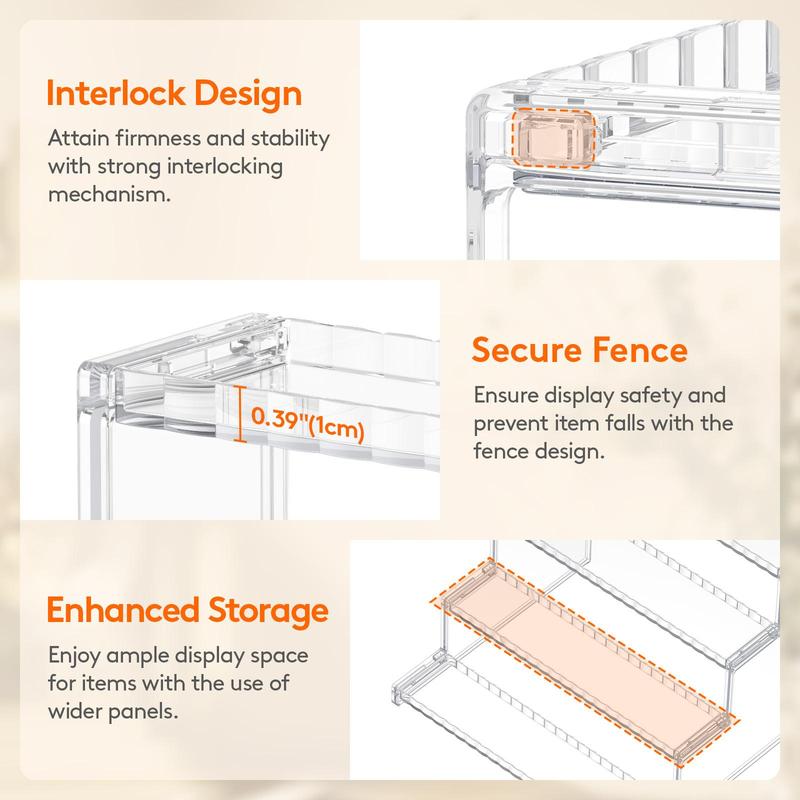 Interlock Design

Attain firmness and stability with strong interlocking mechanism.

0.39"(1cm)

Secure Fence

Ensure display safety and prevent item falls with the fence design.

Enhanced Storage

Enjoy ample display space for items with the use of wider panels.