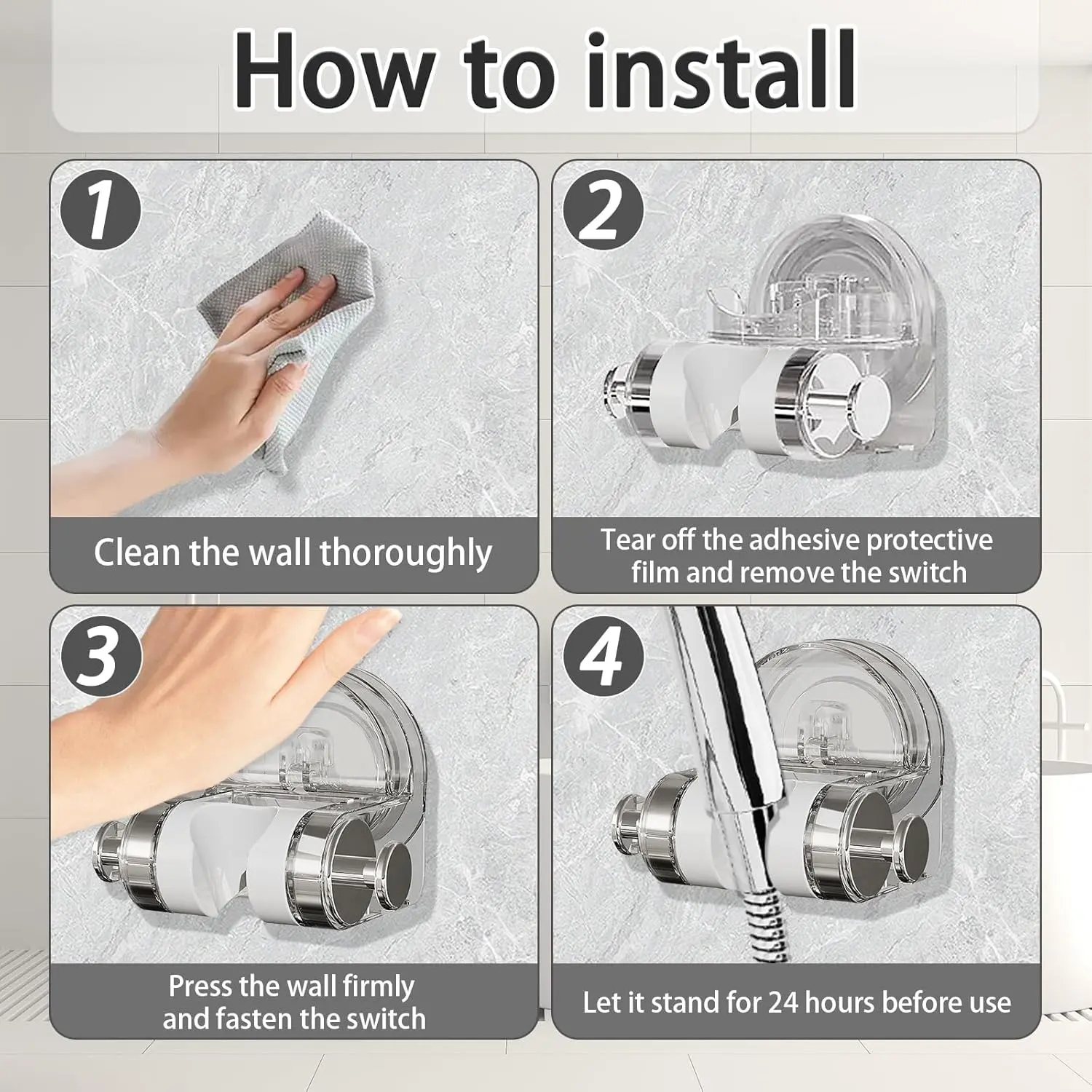 How to install

1

Clean the wall thoroughly

2

Tear off the adhesive protective film and remove the switch

3

Press the wall firmly and fasten the switch

4

Let it stand for 24 hours before use