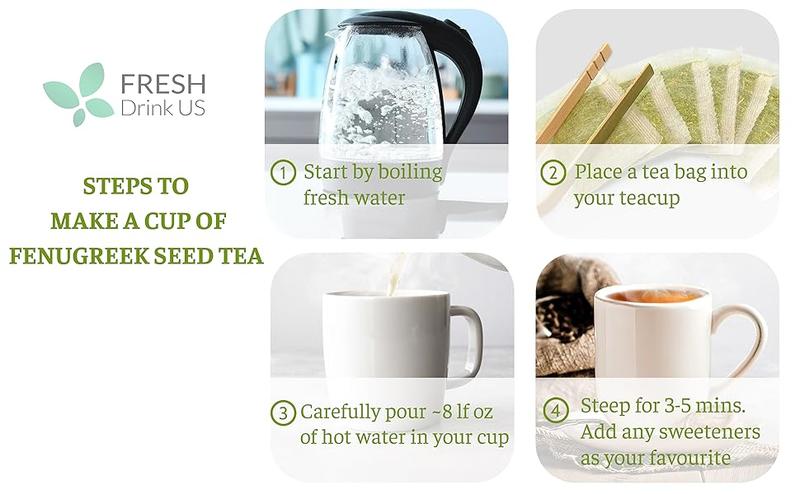 FRESH
Drink US

STEPS TO
MAKE A CUP OF
FENUGREEK SEED TEA

1 Start by boiling fresh water

2 Place a tea bag into your teacup

3 Carefully pour ~8 lf oz of hot water in your cup

4 Steep for 3-5 mins. Add any sweeteners as your favourite