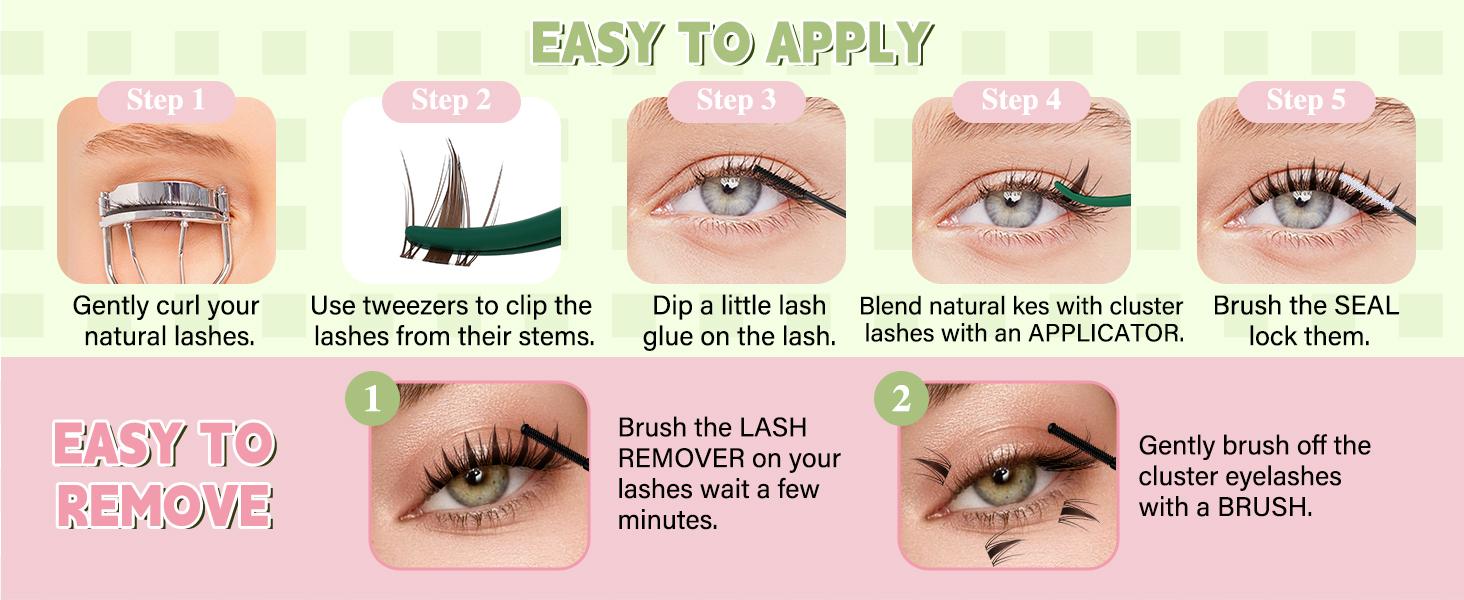 EASY TO APPLY

Step 1
Gently curl your natural lashes.

Step 2
Use tweezers to clip the lashes from their stems.

Step 3
Dip a little lash glue on the lash.

Step 4
Blend natural kes with cluster lashes with an APPLICATOR.

Step 5
Brush the SEAL lock them.

EASY TO REMOVE

1
Brush the LASH REMOVER on your lashes wait a few minutes.

2
Gently brush off the cluster eyelashes with a BRUSH.