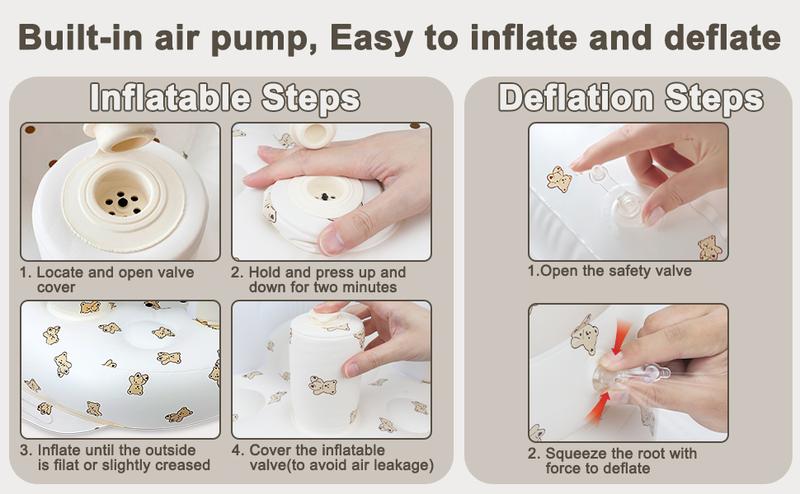 Built-in air pump, Easy to inflate and deflate

Inflatable Steps

1. Locate and open valve cover

2. Hold and press up and down for two minutes

3. Inflate until the outside is filat or slightly creased

4. Cover the inflatable valve(to avoid air leakage)

Deflation Steps

1.Open the safety valve

2. Squeeze the root with force to deflate