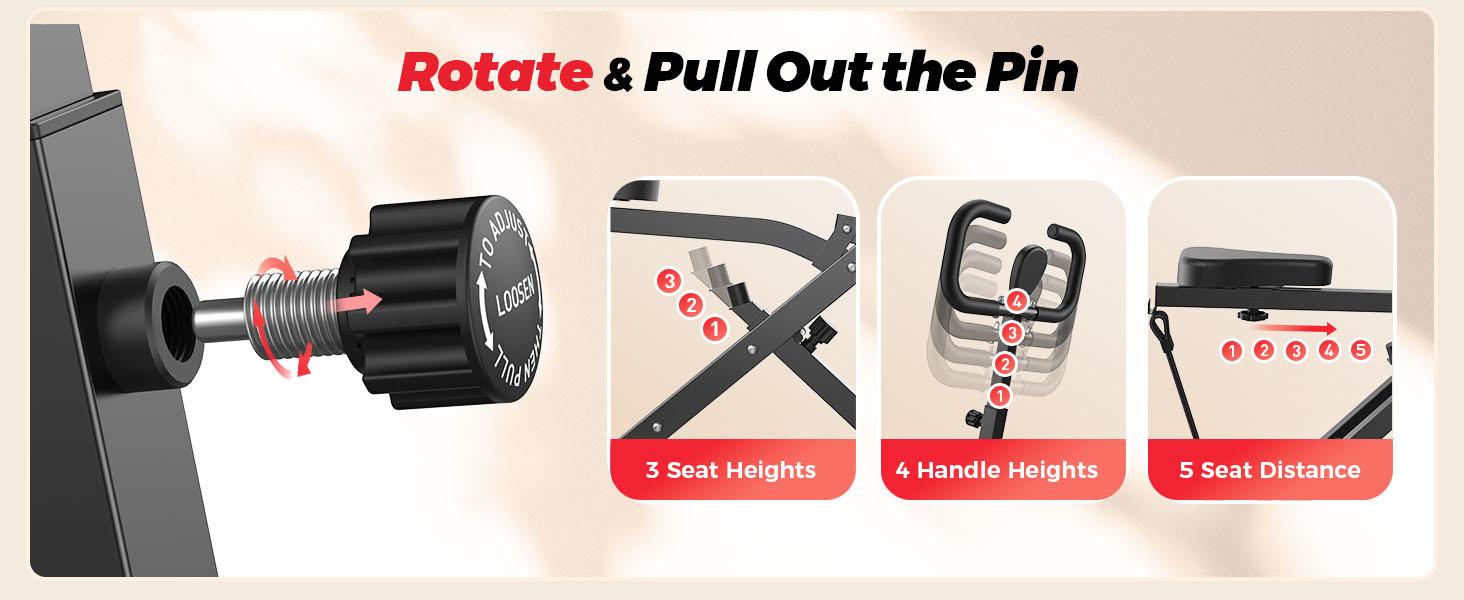 Rotate & Pull Out the Pin

TO ADJUST LOOSEN THEN PULL

3
2
1

3 Seat Heights

4
3
2
1

4 Handle Heights

1 2 3 4 5

5 Seat Distance