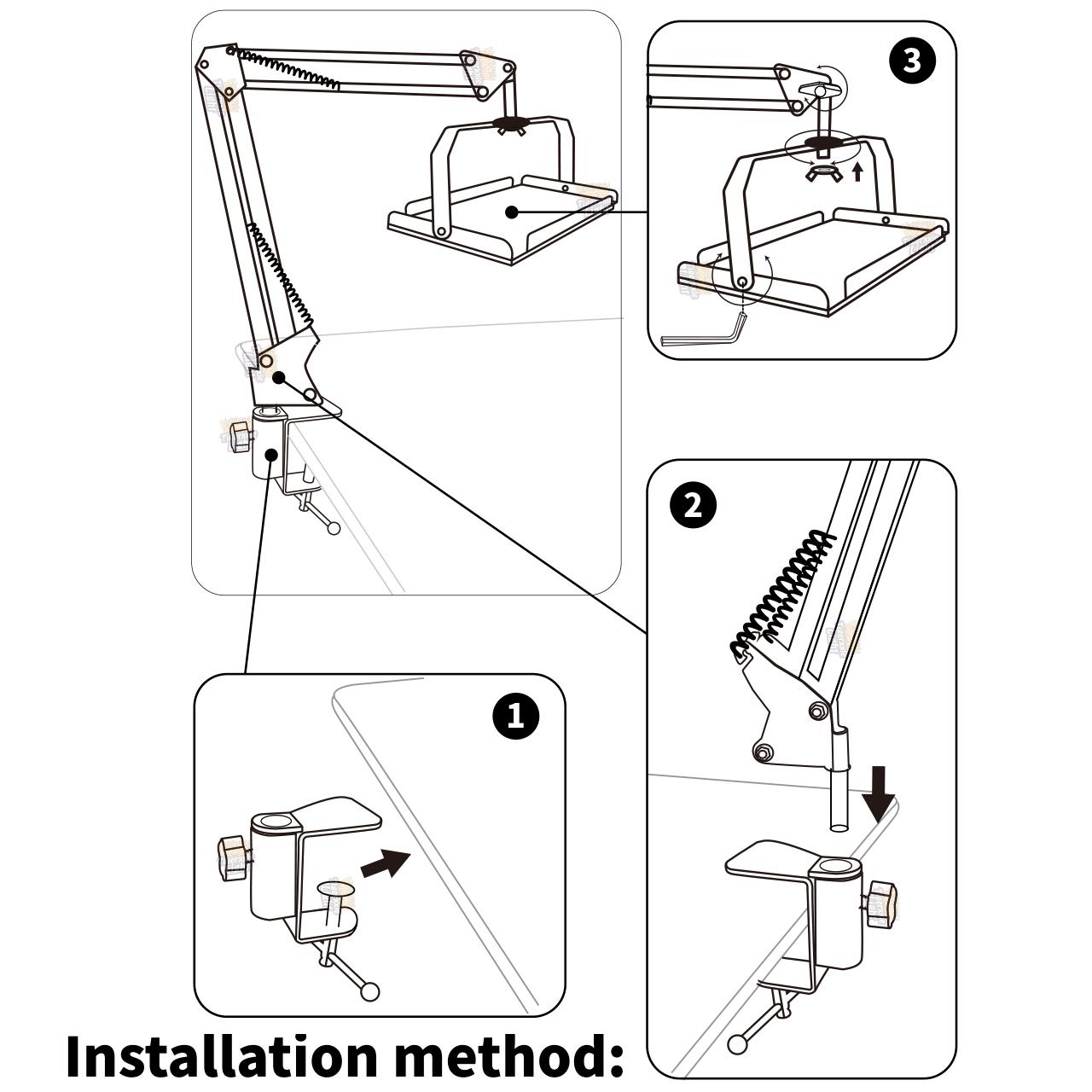 3

2

1

Installation method: