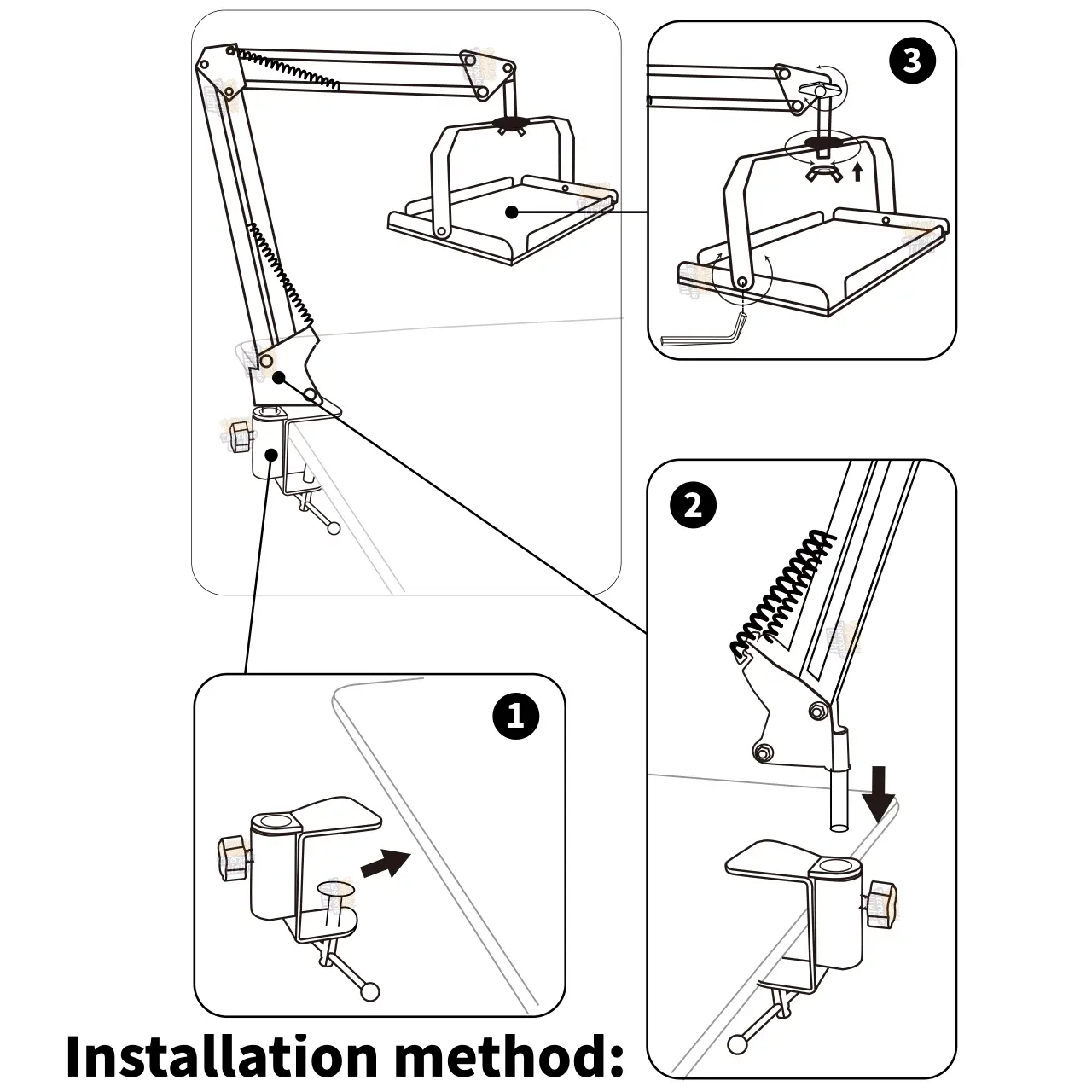 3

2

1

Installation method: