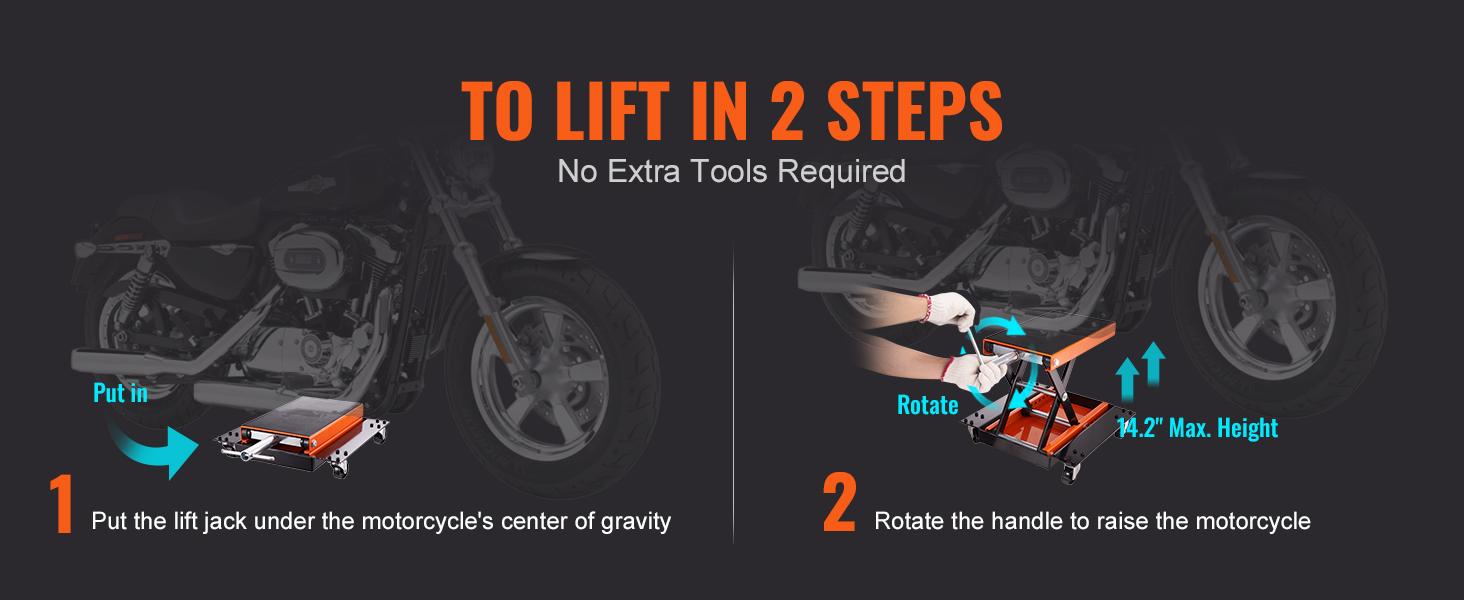 TO LIFT IN 2 STEPS

No Extra Tools Required

Put in

1 Put the lift jack under the motorcycle's center of gravity

Rotate

14.2" Max. Height

2 Rotate the handle to raise the motorcycle