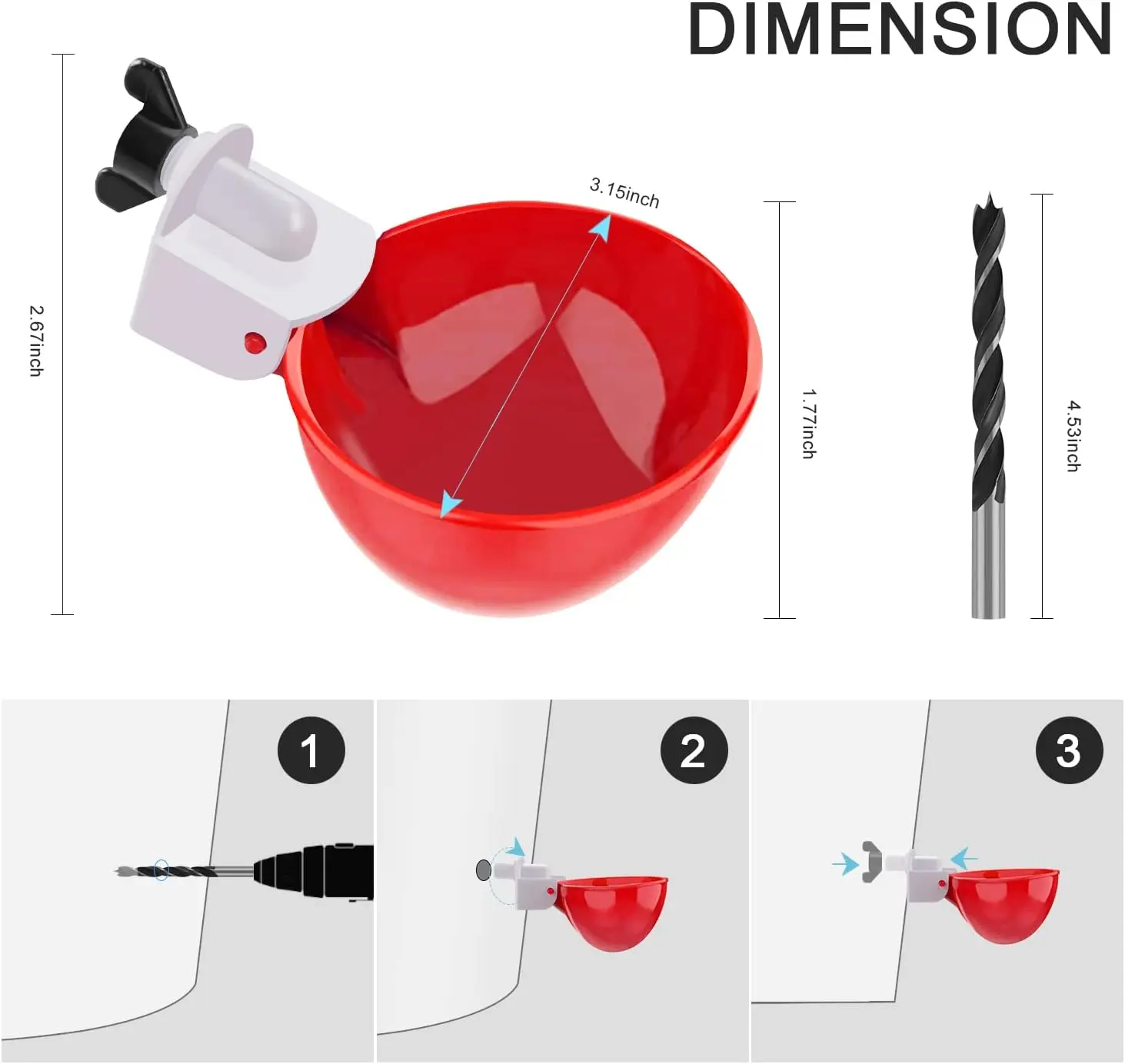 DIMENSION

2.67inch

3.15inch

1.77inch

4.53inch

1

2

3