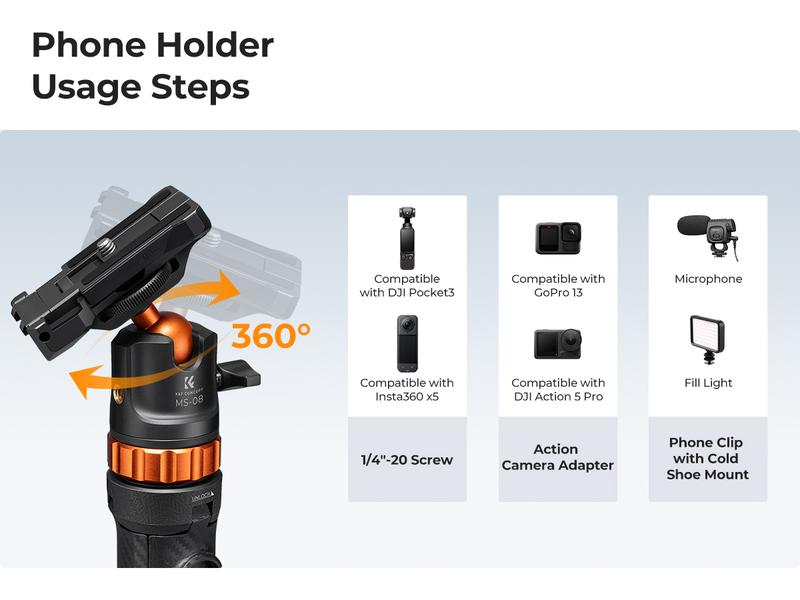 Phone Holder Usage Steps

360°

K&F CONCEPT
MS-08

UNLOCK

Compatible with DJI Pocket3

Compatible with Insta360 x5

1/4"-20 Screw

Compatible with GoPro 13

Compatible with DJI Action 5 Pro

Action Camera Adapter

Microphone

Fill Light

Phone Clip with Cold Shoe Mount