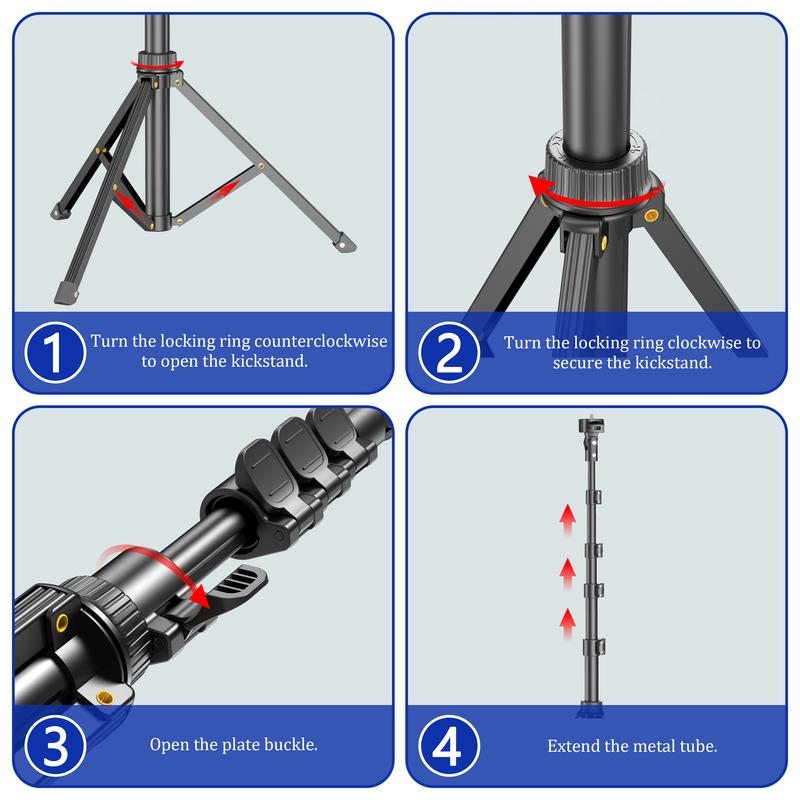 1 Turn the locking ring counterclockwise to open the kickstand.

2 Turn the locking ring clockwise to secure the kickstand.

3 Open the plate buckle.

4 Extend the metal tube.