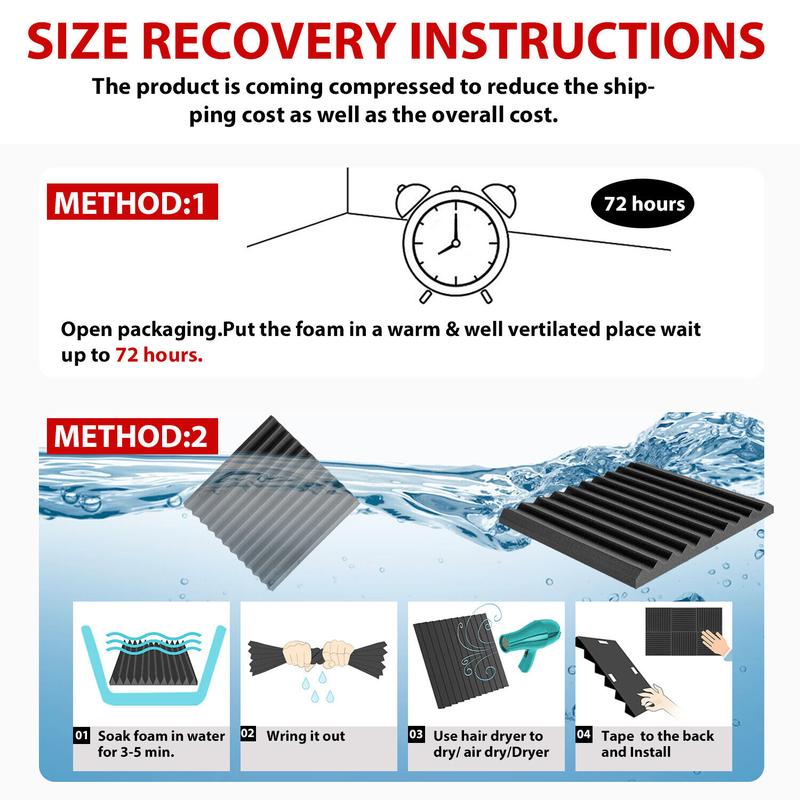 SIZE RECOVERY INSTRUCTIONS

The product is coming compressed to reduce the shipping cost as well as the overall cost.

METHOD:1

72 hours

Open packaging.Put the foam in a warm & well vertilated place wait up to 72 hours.

METHOD:2

01 Soak foam in water for 3-5 min.

02 Wring it out

03 Use hair dryer to dry/ air dry/Dryer

04 Tape to the back and Install