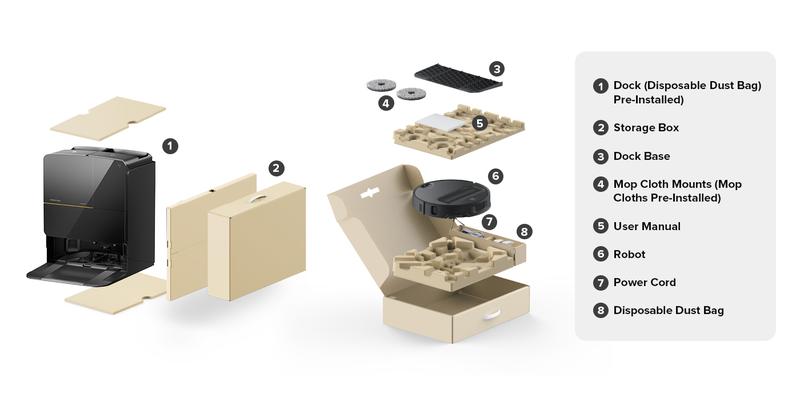 1
2
3
4
5
6
7
8

1 Dock (Disposable Dust Bag) Pre-Installed)
2 Storage Box
3 Dock Base
4 Mop Cloth Mounts (Mop Cloths Pre-Installed)
5 User Manual
6 Robot
7 Power Cord
8 Disposable Dust Bag