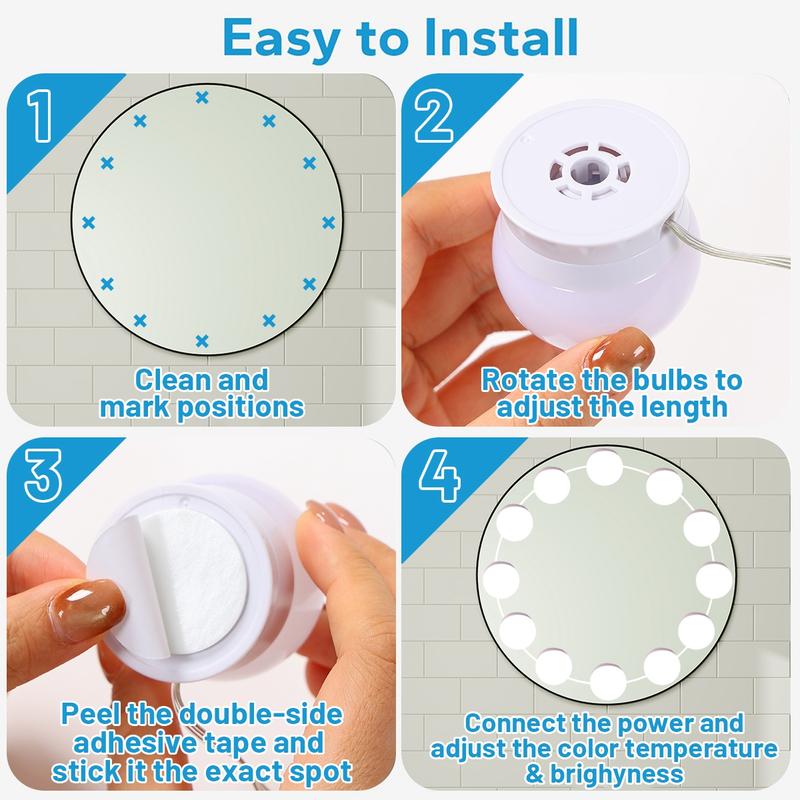 Easy to Install

1

Clean and mark positions

2

Rotate the bulbs to adjust the length

3

Peel the double-side adhesive tape and stick it the exact spot

4

Connect the power and adjust the color temperature & brighyness