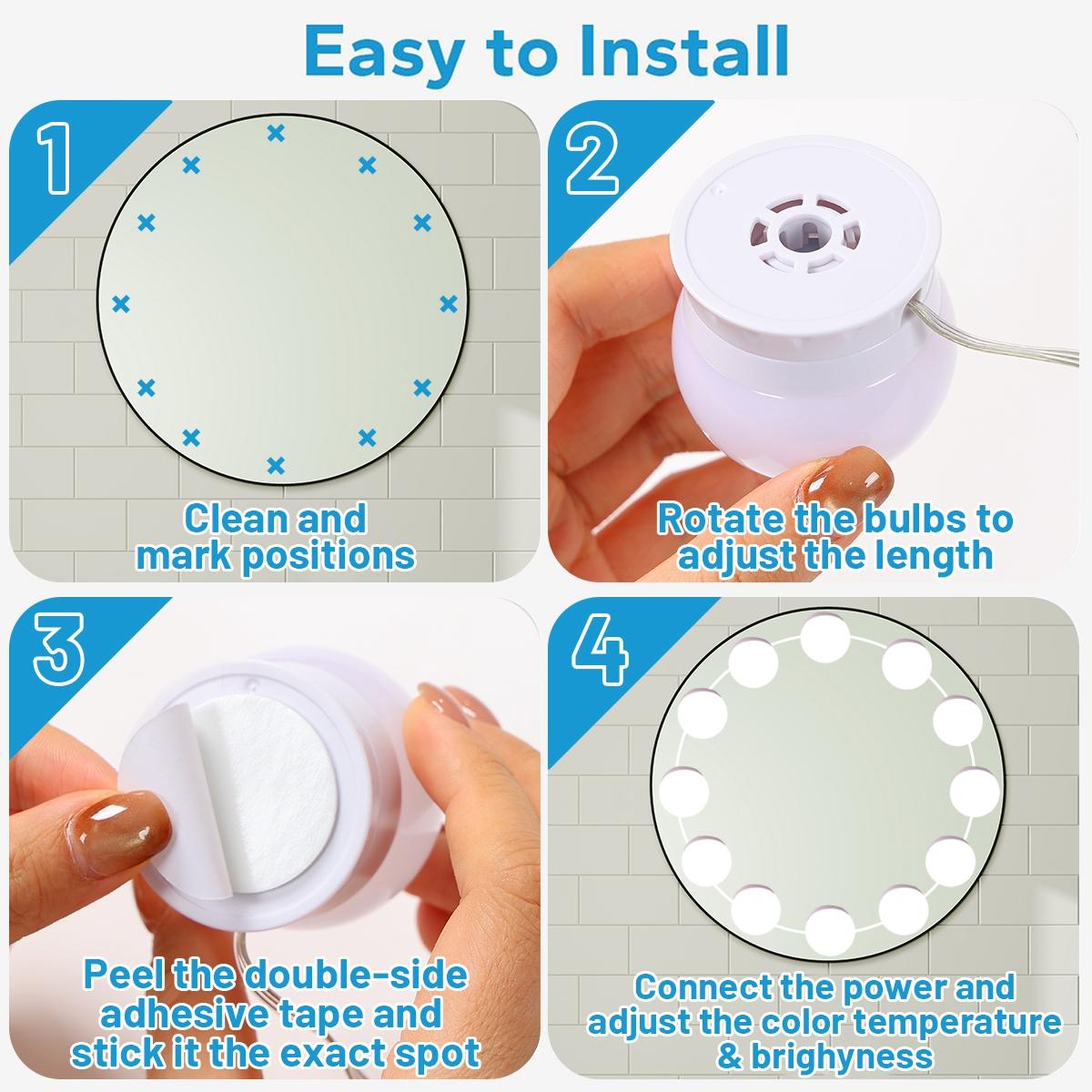 Easy to Install

1

Clean and mark positions

2

Rotate the bulbs to adjust the length

3

Peel the double-side adhesive tape and stick it the exact spot

4

Connect the power and adjust the color temperature & brighyness