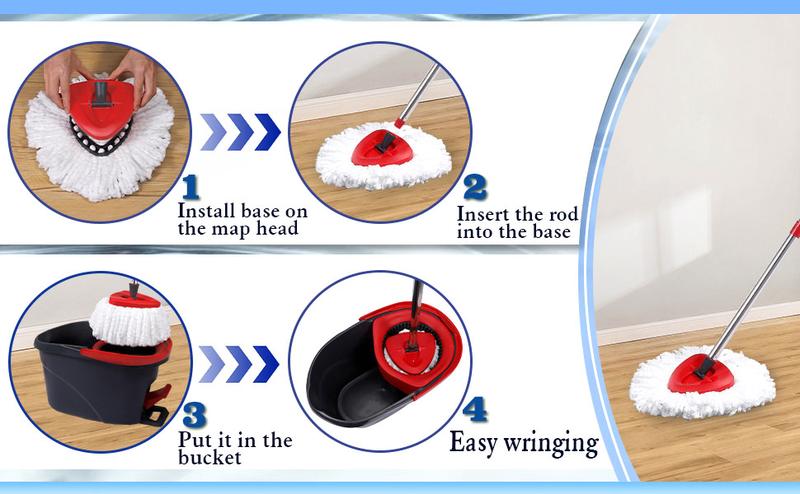 1
Install base on the map head

2
Insert the rod into the base

3
Put it in the bucket

4
Easy wringing