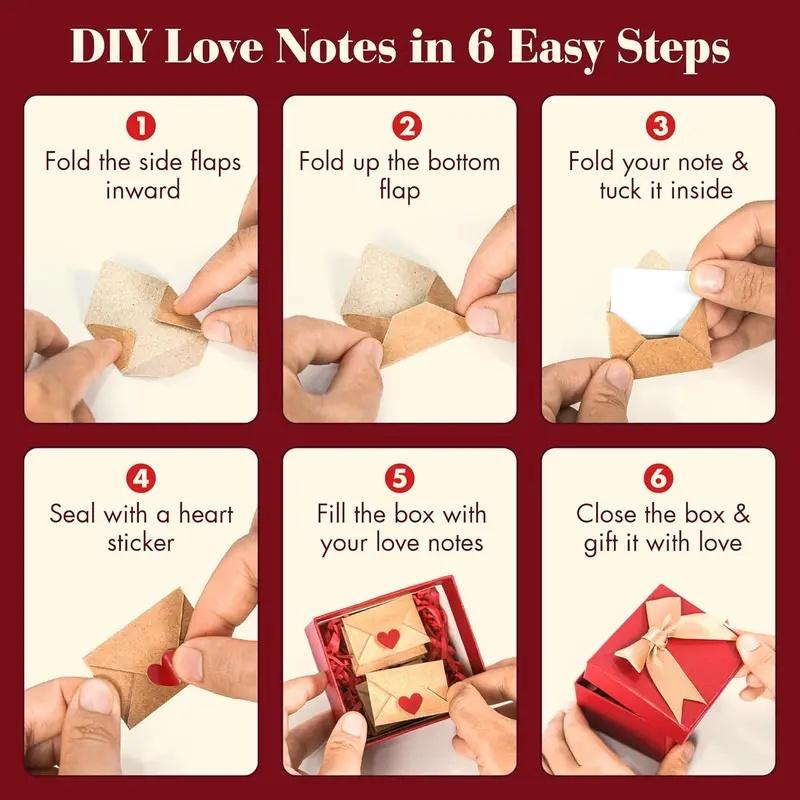 DIY Love Notes in 6 Easy Steps

1
Fold the side flaps inward

2
Fold up the bottom flap

3
Fold your note & tuck it inside

4
Seal with a heart sticker

5
Fill the box with your love notes

6
Close the box & gift it with love