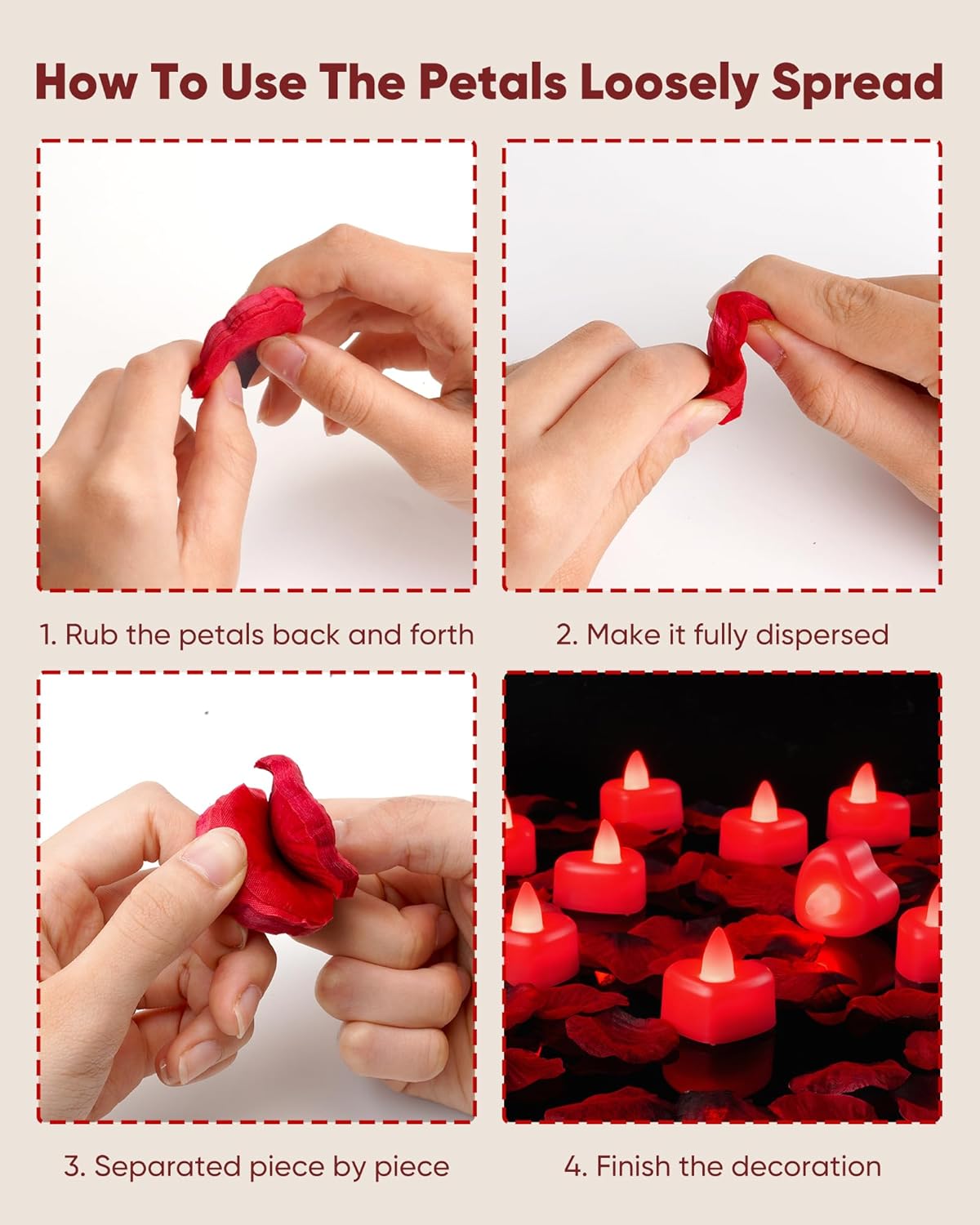 How To Use The Petals Loosely Spread

1. Rub the petals back and forth

2. Make it fully dispersed

3. Separated piece by piece

4. Finish the decoration