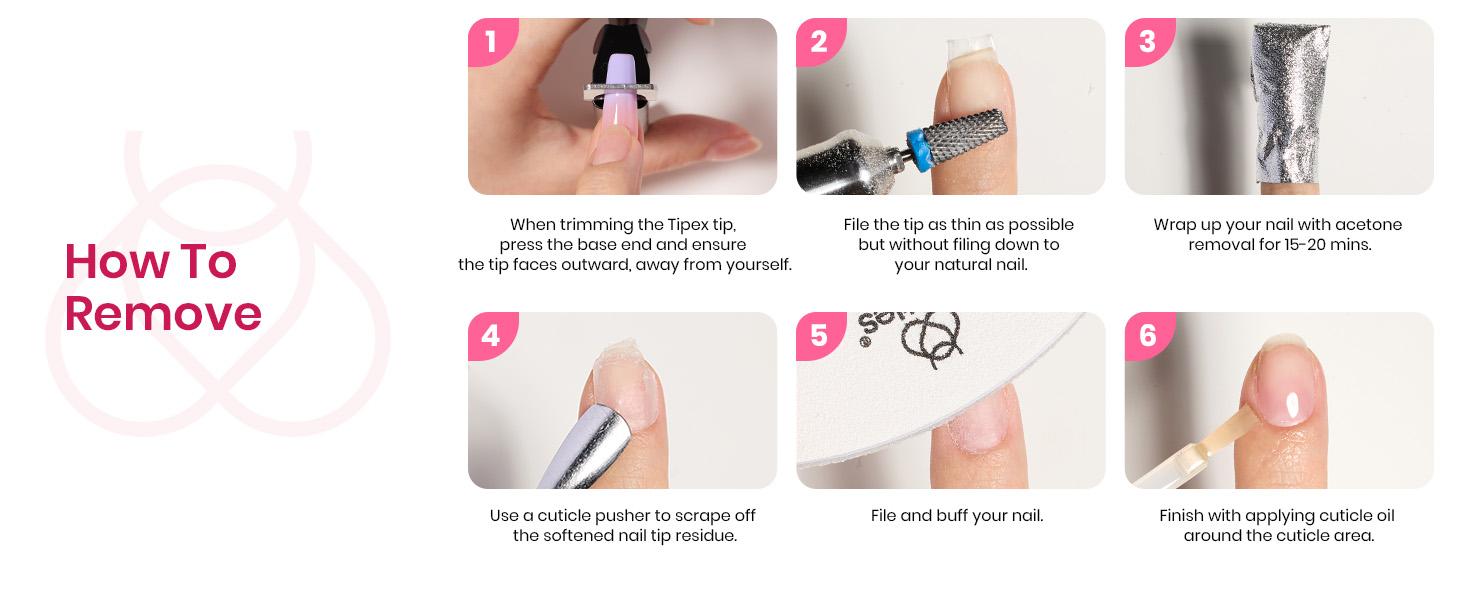 How To Remove

1

When trimming the Tipex tip, press the base end and ensure the tip faces outward, away from yourself.

2

File the tip as thin as possible but without filing down to your natural nail.

3

Wrap up your nail with acetone removal for 15-20 mins.

4

Use a cuticle pusher to scrape off the softened nail tip residue.

5

File and buff your nail.

6

Finish with applying cuticle oil around the cuticle area.