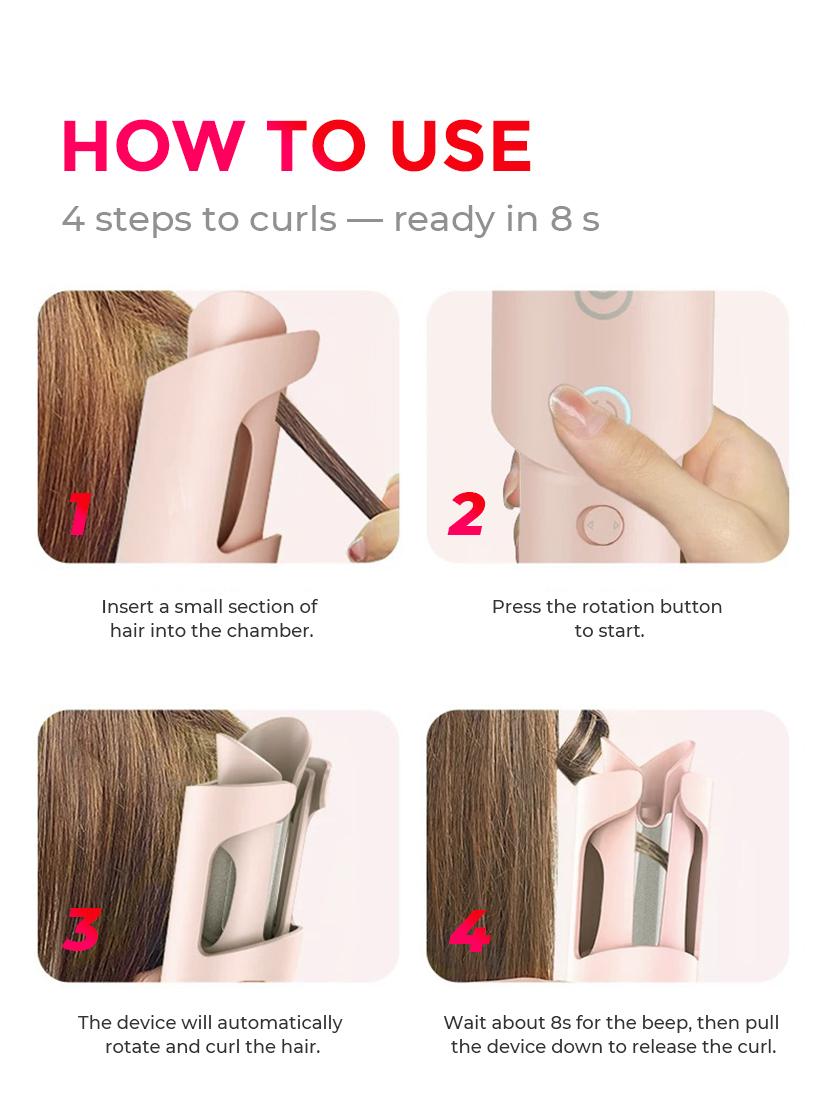 HOW TO USE

4 steps to curls — ready in 8 s

1

Insert a small section of hair into the chamber.

2

Press the rotation button to start.

3

The device will automatically rotate and curl the hair.

4

Wait about 8s for the beep, then pull the device down to release the curl.