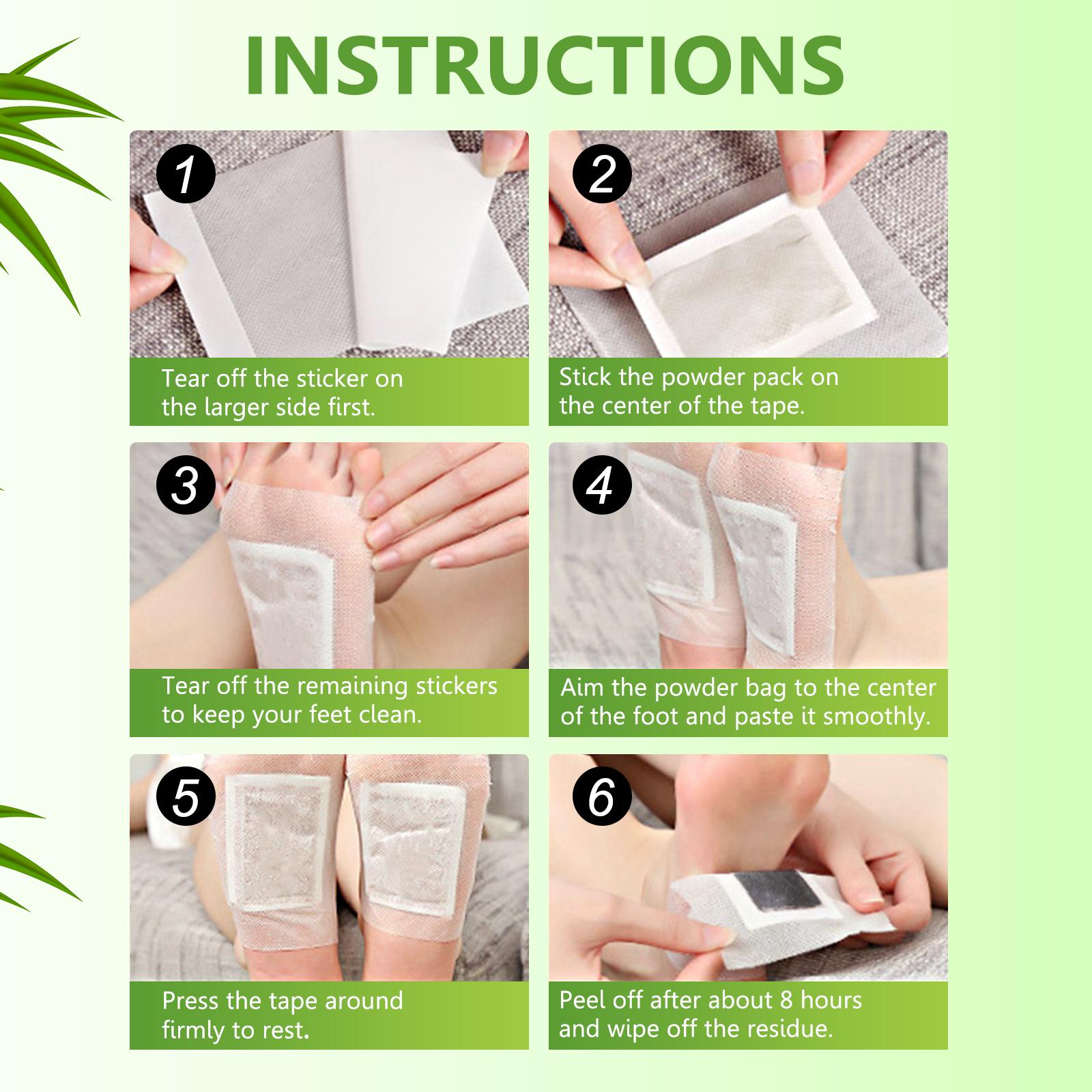 INSTRUCTIONS

1

Tear off the sticker on the larger side first.

2

Stick the powder pack on the center of the tape.

3

Tear off the remaining stickers to keep your feet clean.

4

Aim the powder bag to the center of the foot and paste it smoothly.

5

Press the tape around firmly to rest.

6

Peel off after about 8 hours and wipe off the residue.