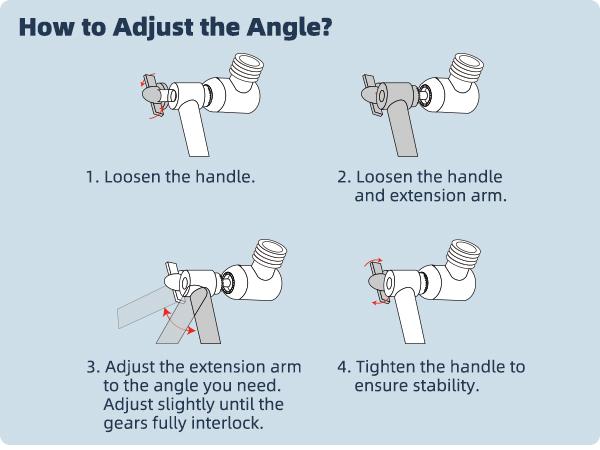 How to Adjust the Angle?

1. Loosen the handle.

2. Loosen the handle and extension arm.

3. Adjust the extension arm to the angle you need. Adjust slightly until the gears fully interlock.

4. Tighten the handle to ensure stability.