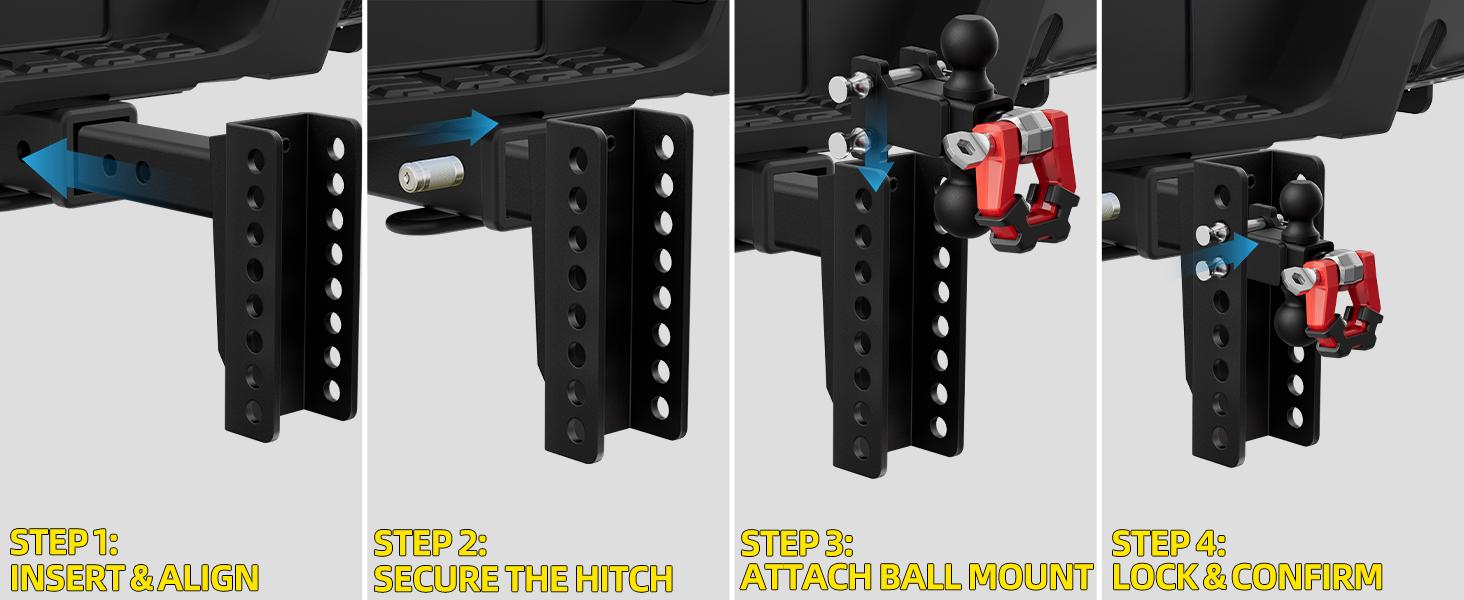 STEP 1:
INSERT & ALIGN

STEP 2:
SECURE THE HITCH

STEP 3:
ATTACH BALL MOUNT

STEP 4:
LOCK & CONFIRM