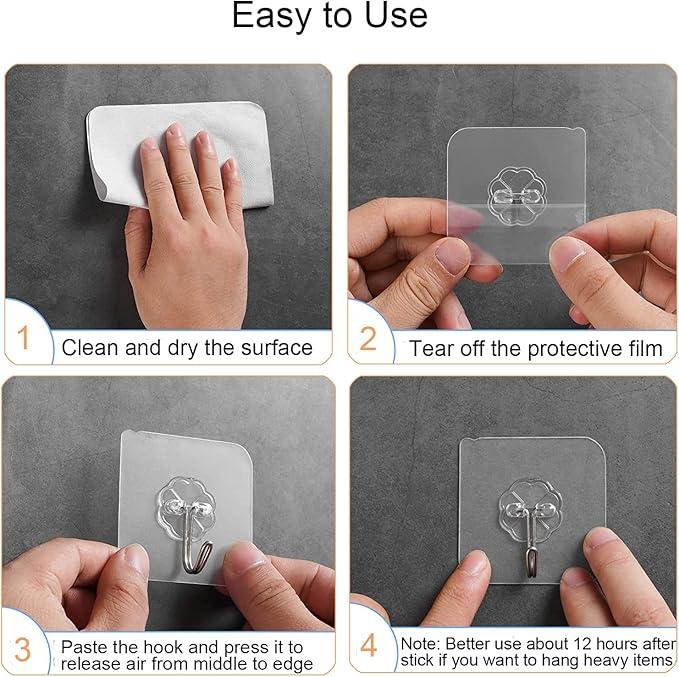 Easy to Use

1 Clean and dry the surface

2 Tear off the protective film

3 Paste the hook and press it to release air from middle to edge

4 Note: Better use about 12 hours after stick if you want to hang heavy items