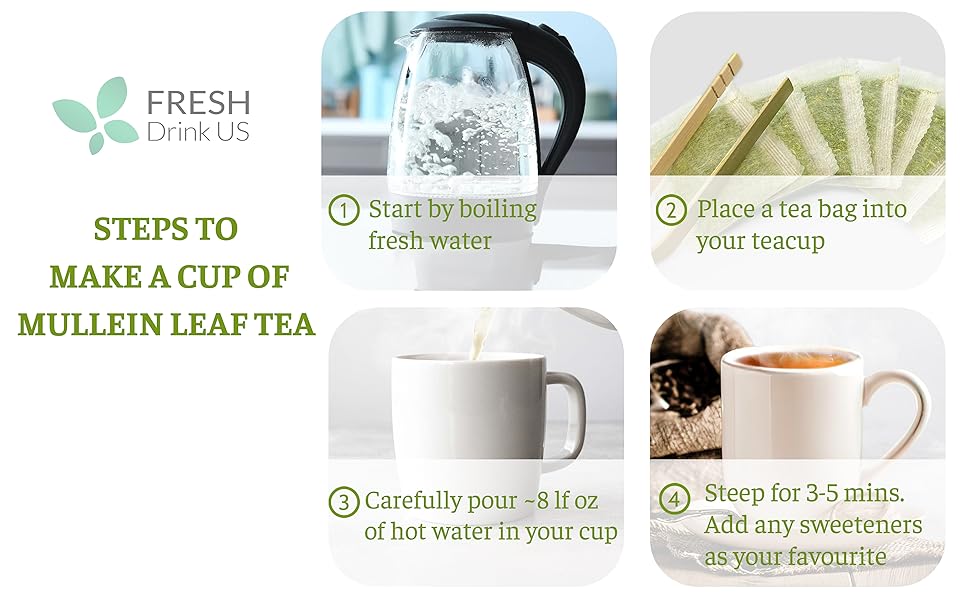 FRESH
Drink US

STEPS TO
MAKE A CUP OF
MULLEIN LEAF TEA

1 Start by boiling fresh water

2 Place a tea bag into your teacup

3 Carefully pour ~8 lf oz of hot water in your cup

4 Steep for 3-5 mins. Add any sweeteners as your favourite