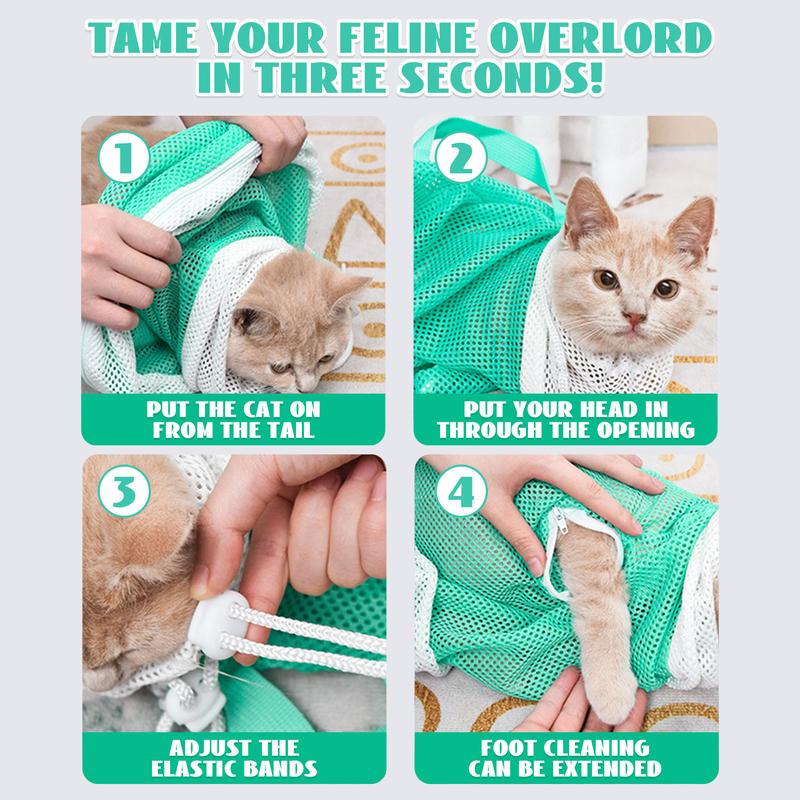 TAME YOUR FELINE OVERLORD IN THREE SECONDS!

1

PUT THE CAT ON FROM THE TAIL

2

PUT YOUR HEAD IN THROUGH THE OPENING

3

ADJUST THE ELASTIC BANDS

4

FOOT CLEANING CAN BE EXTENDED