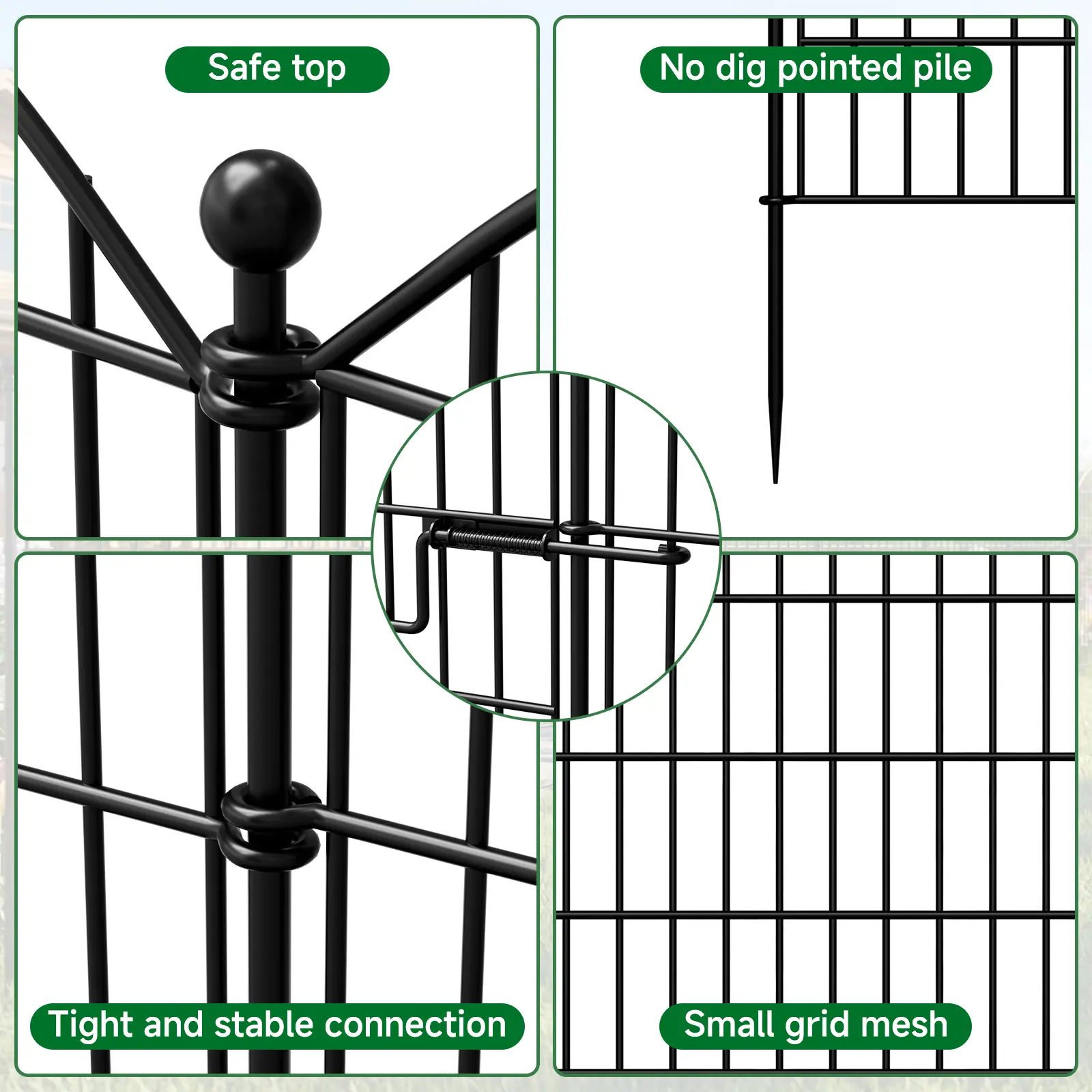 Safe top

No dig pointed pile

Tight and stable connection

Small grid mesh