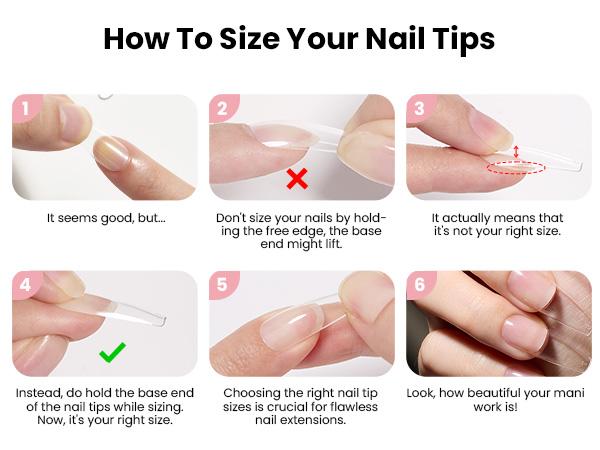 How To Size Your Nail Tips

1

It seems good, but...

2

Don't size your nails by holding the free edge, the base end might lift.

3

It actually means that it's not your right size.

4

Instead, do hold the base end of the nail tips while sizing. Now, it's your right size.

5

Choosing the right nail tip sizes is crucial for flawless nail extensions.

6

Look, how beautiful your mani work is!